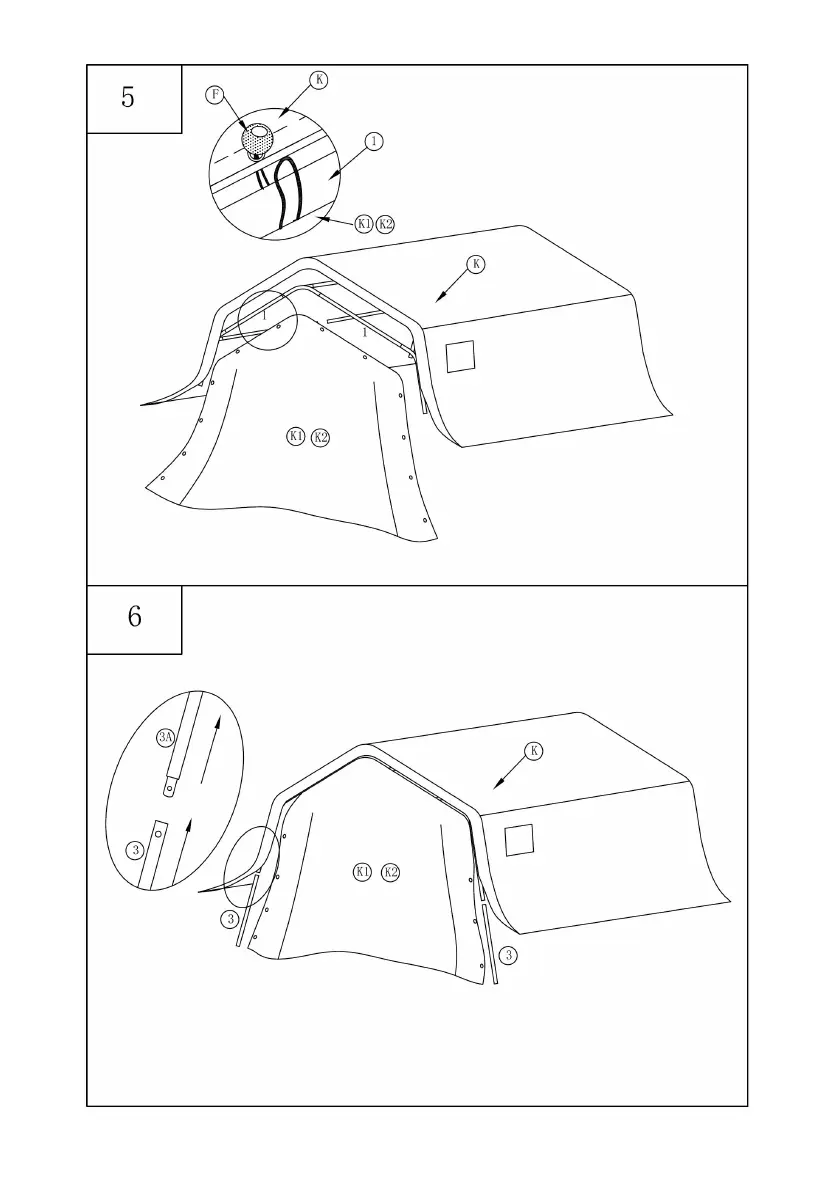 5

F

K

1

K1 K2

K

K1 K2

6

3A

3

K

K1 K2

3

3