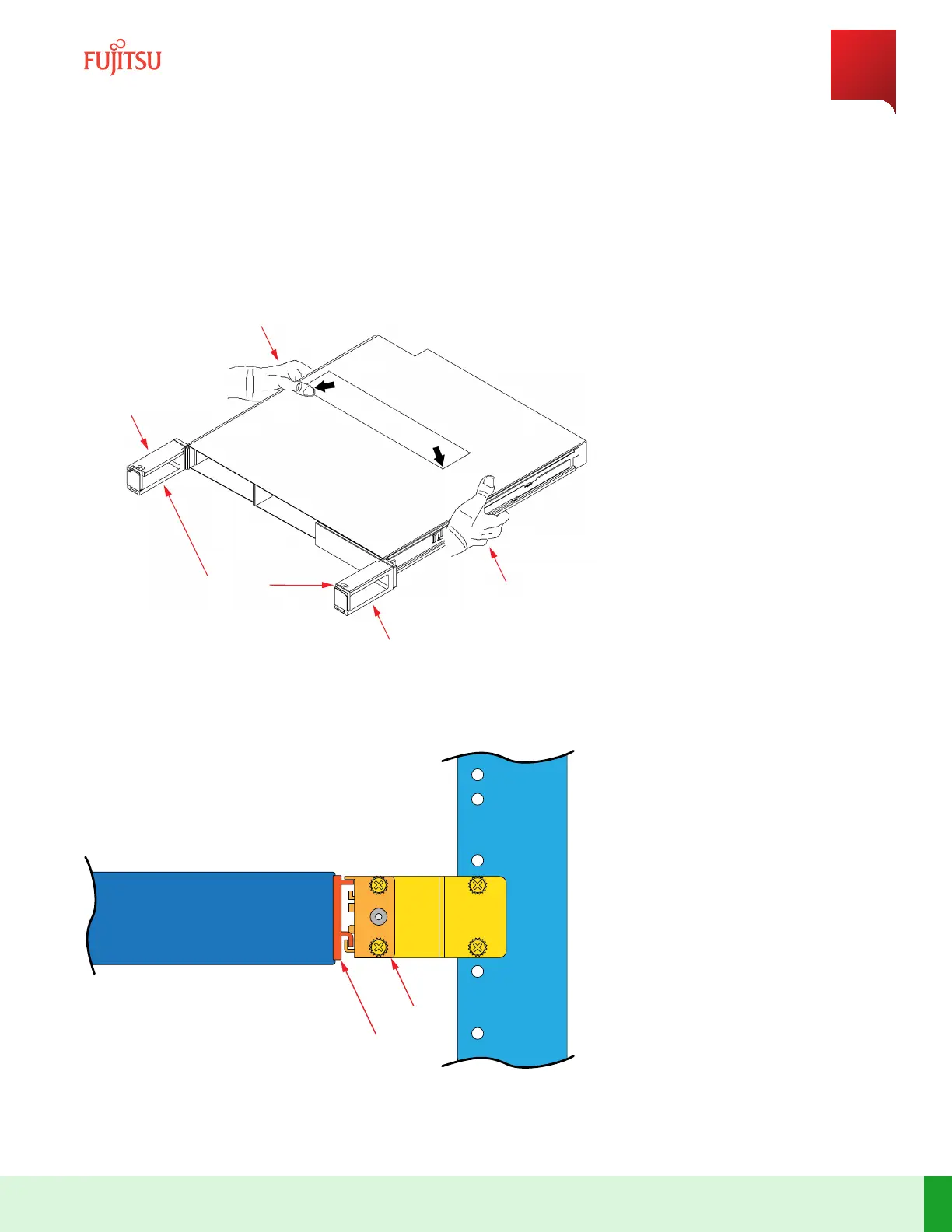 FUJITSU