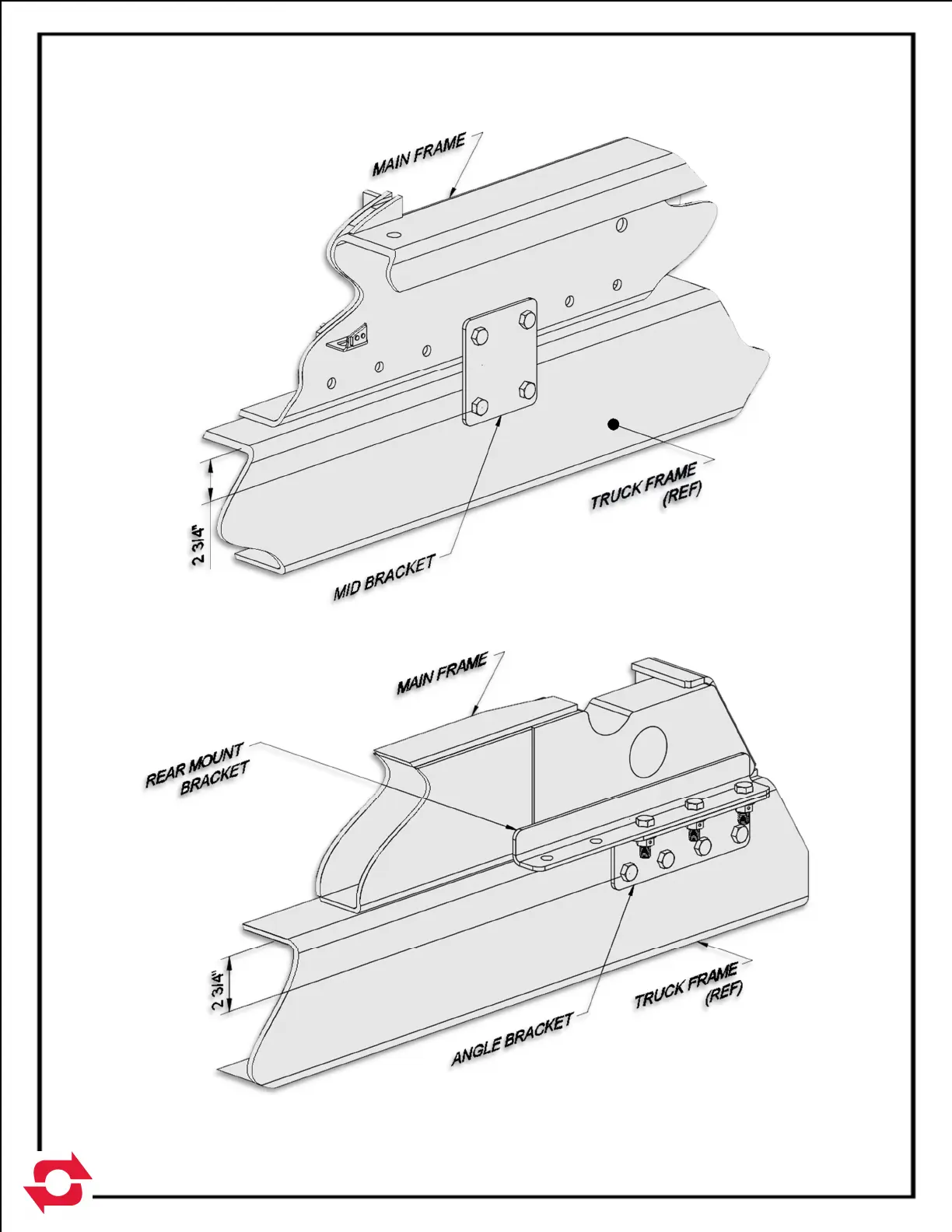 MAIN FRAME

TRUCK FRAME (REF)

2 3/4"

MID BRACKET

MAIN FRAME

REAR MOUNT BRACKET

2 3/4"

TRUCK FRAME (REF)

ANGLE BRACKET