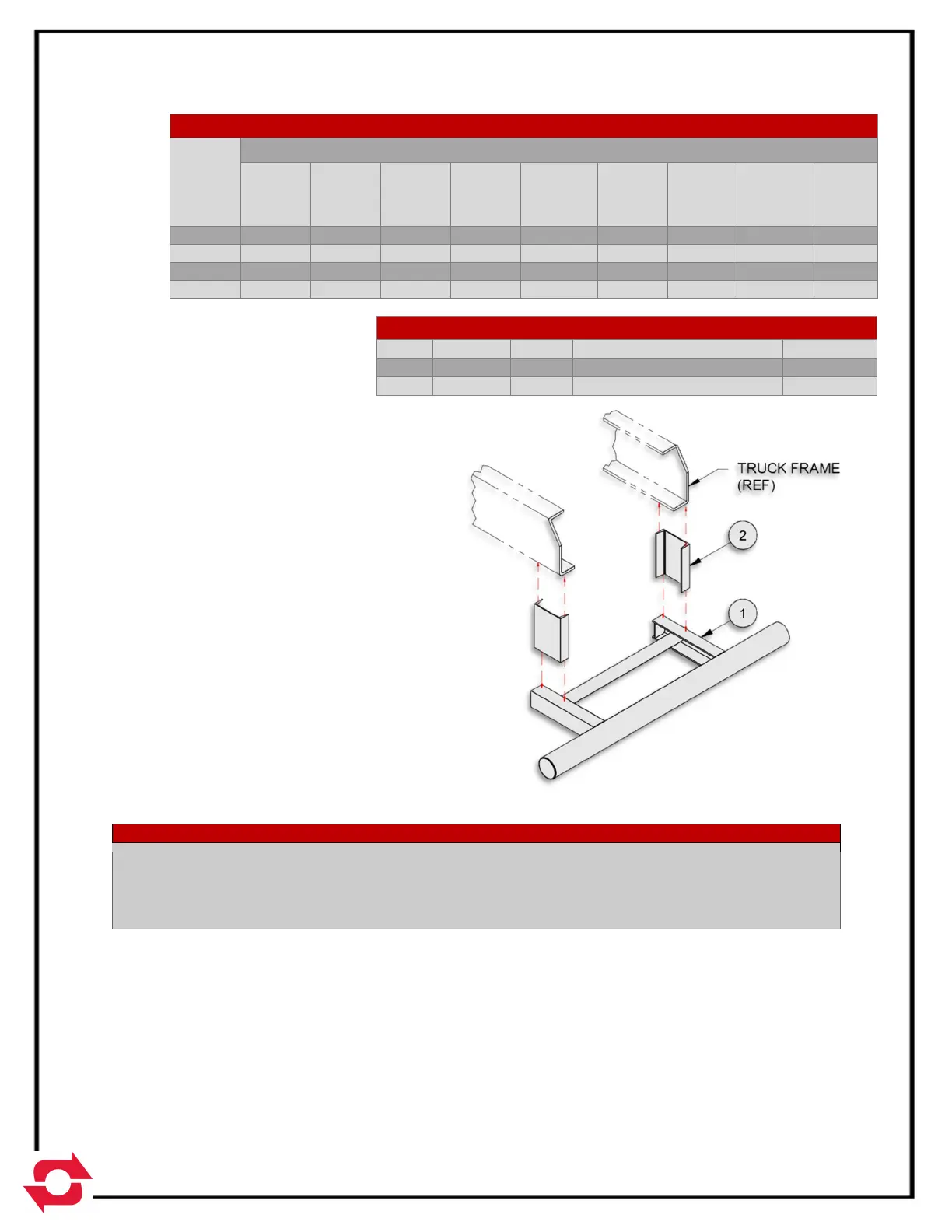 TRUCK FRAME (REF)

2

1