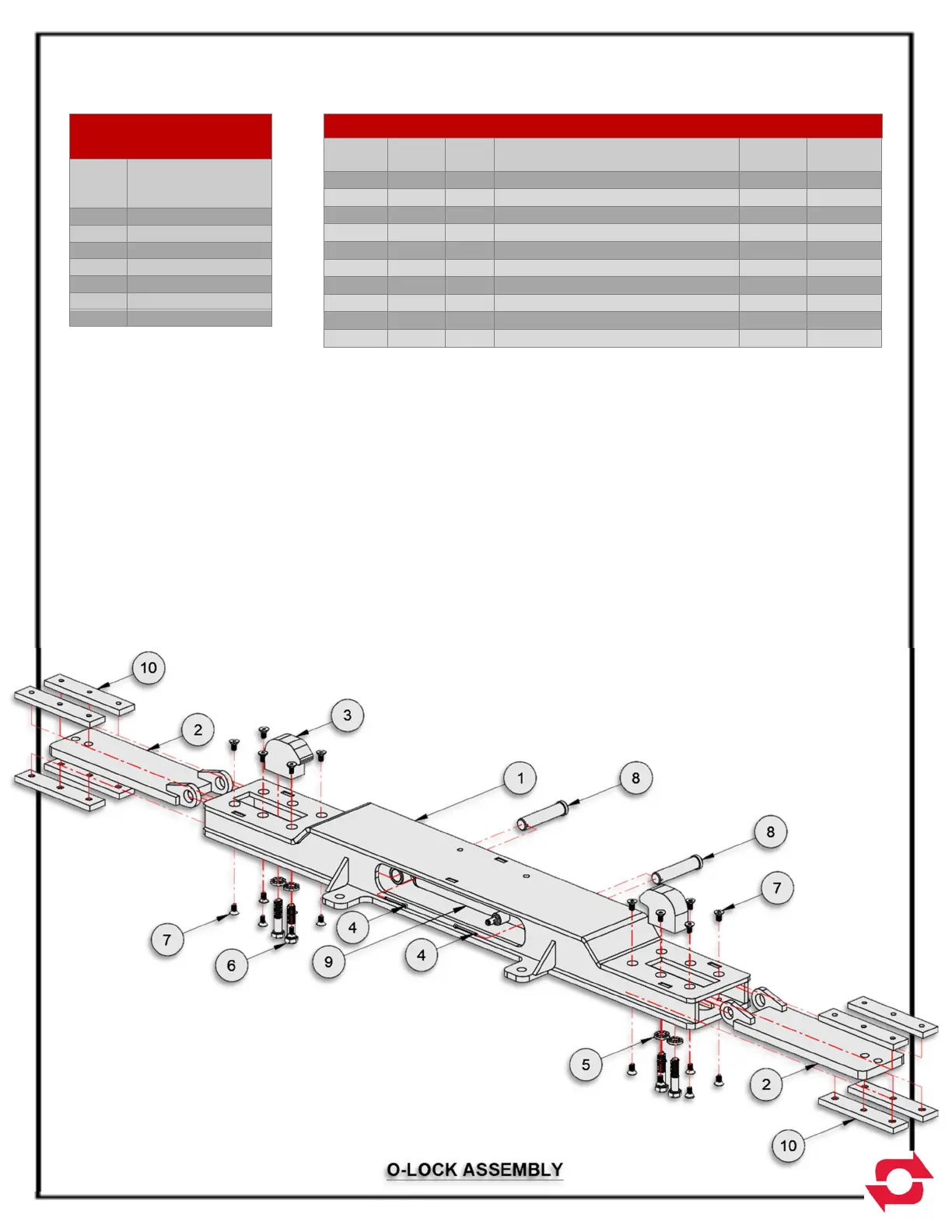 10

3

2

1

8

8

7

7

4

6

9

4

5

2

10

O-LOCK ASSEMBLY