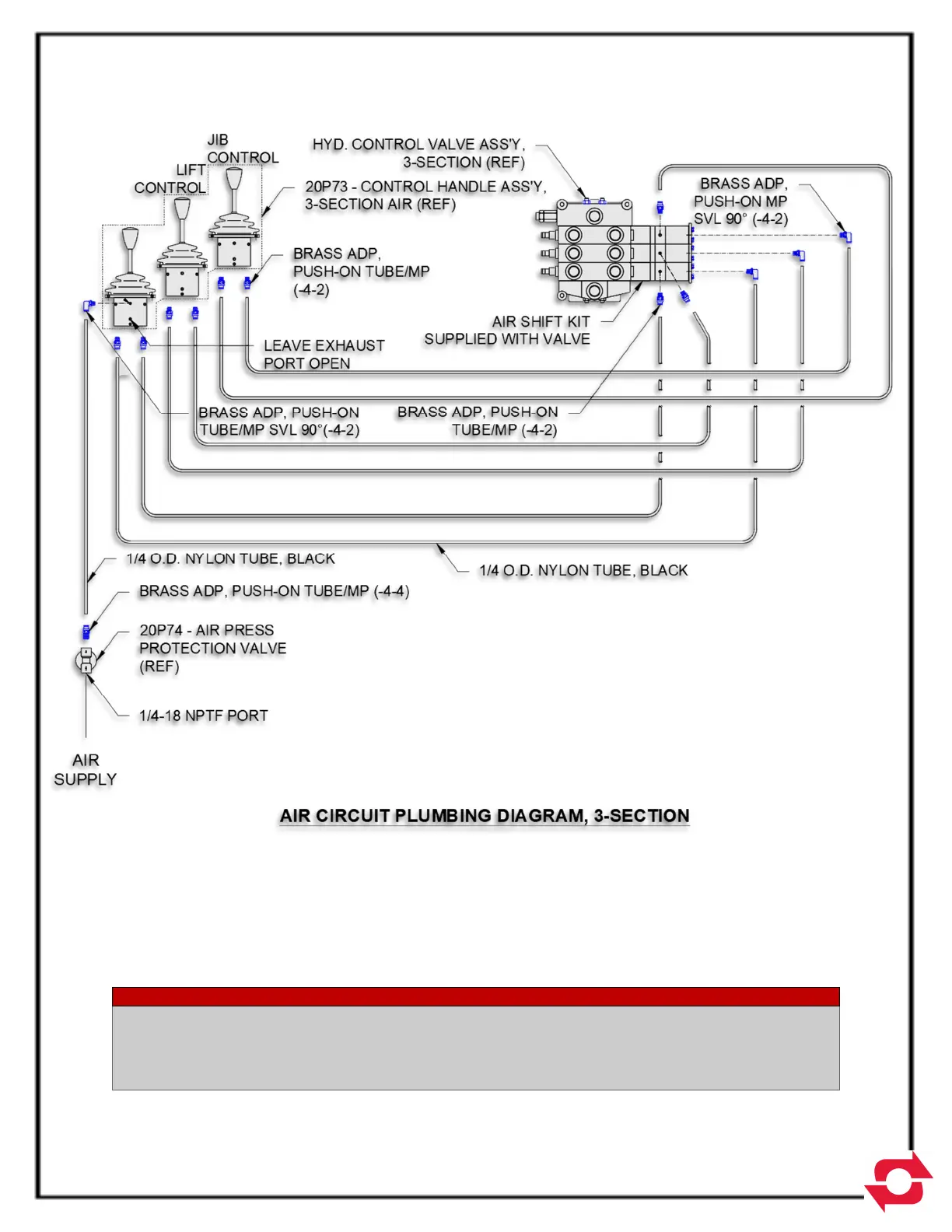 JIB CONTROL

LIFT CONTROL

HYD. CONTROL VALVE ASS'Y, 3-SECTION (REF)

20P73 - CONTROL HANDLE ASS'Y, 3-SECTION AIR (REF)

BRASS ADP, PUSH-ON MP SVL 90° (-4-2)

BRASS ADP, PUSH-ON TUBE/MP (-4-2)

AIR SHIFT KIT SUPPLIED WITH VALVE

LEAVE EXHAUST PORT OPEN

BRASS ADP, PUSH-ON TUBE/MP SVL 90°(-4-2)

BRASS ADP, PUSH-ON TUBE/MP (-4-2)

1/4 O.D. NYLON TUBE, BLACK

1/4 O.D. NYLON TUBE, BLACK

BRASS ADP, PUSH-ON TUBE/MP (-4-4)

20P74 - AIR PRESS PROTECTION VALVE (REF)

1/4-18 NPTF PORT

AIR SUPPLY

AIR CIRCUIT PLUMBING DIAGRAM, 3-SECTION