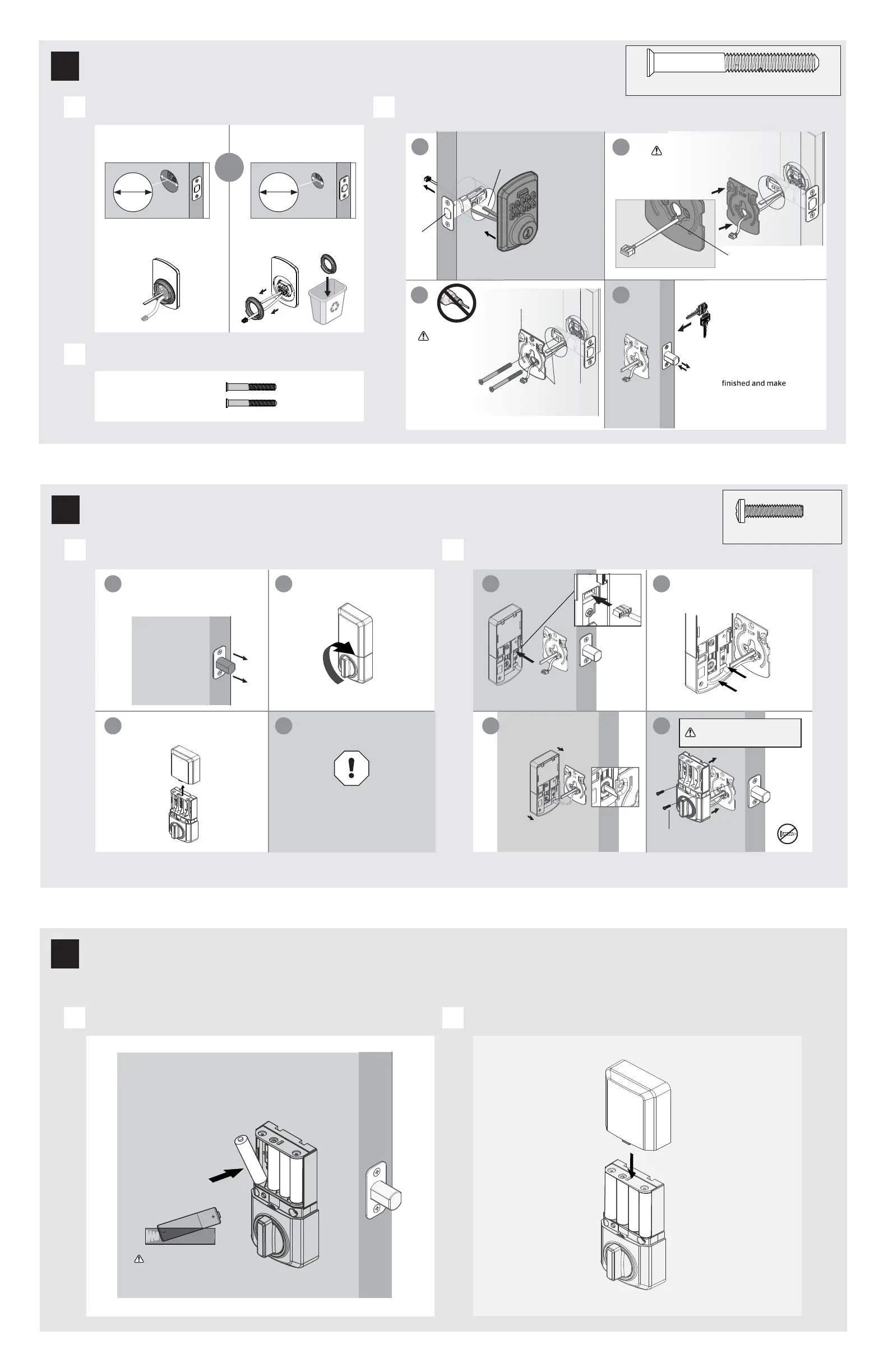 finished and make