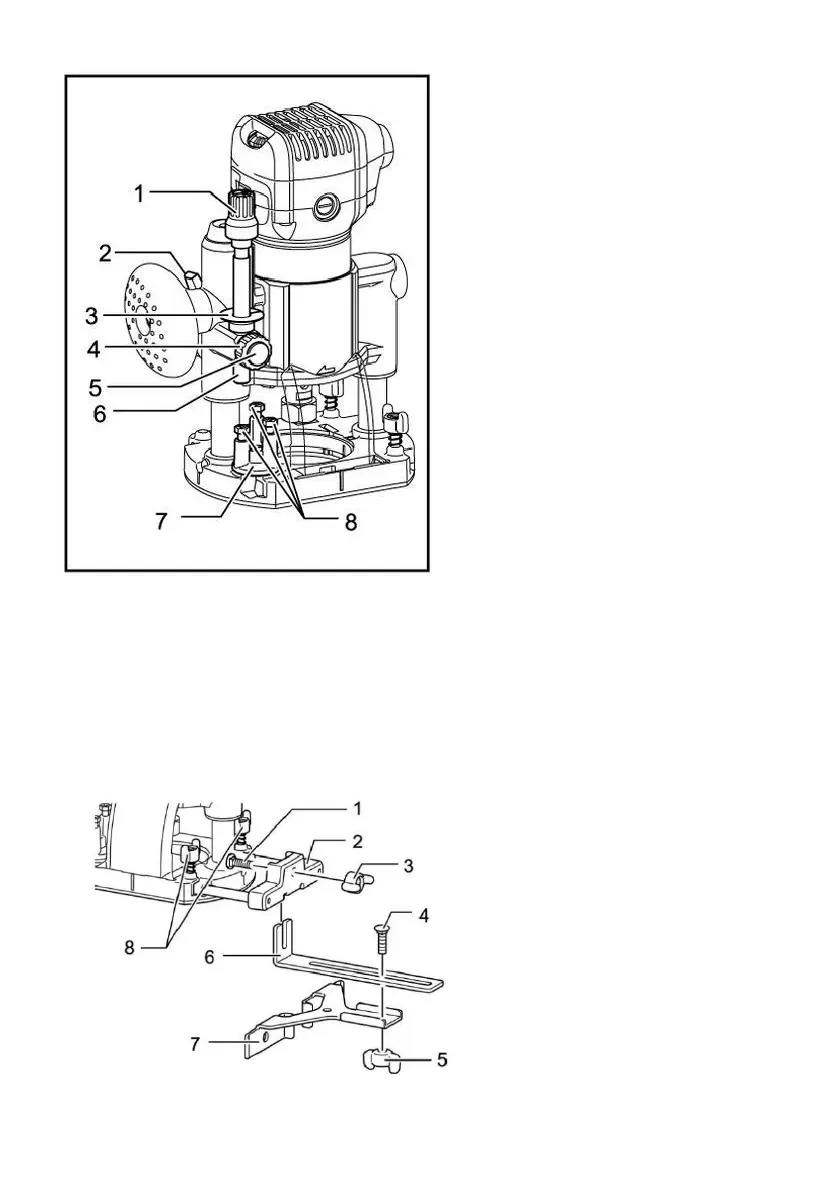 1
2
3
4
5
6
7
8

1
2
3
4
8
6
7
5