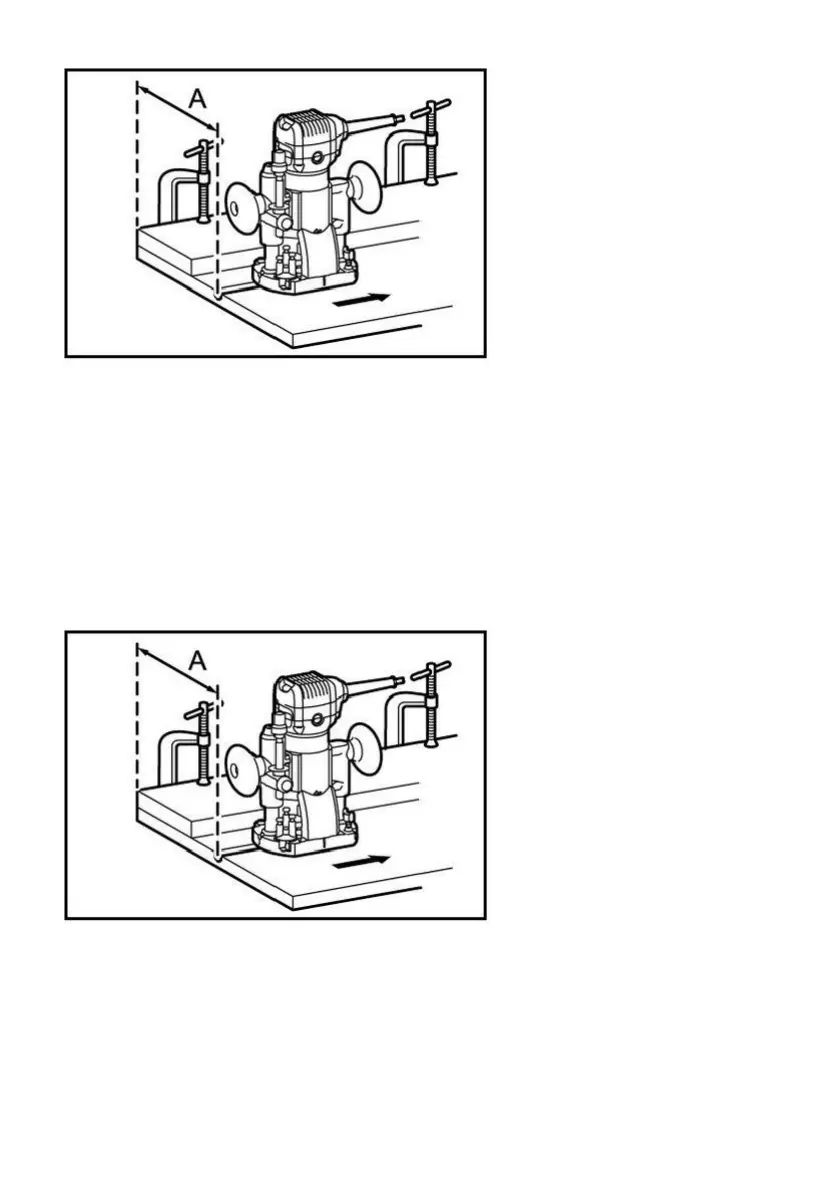 A

A