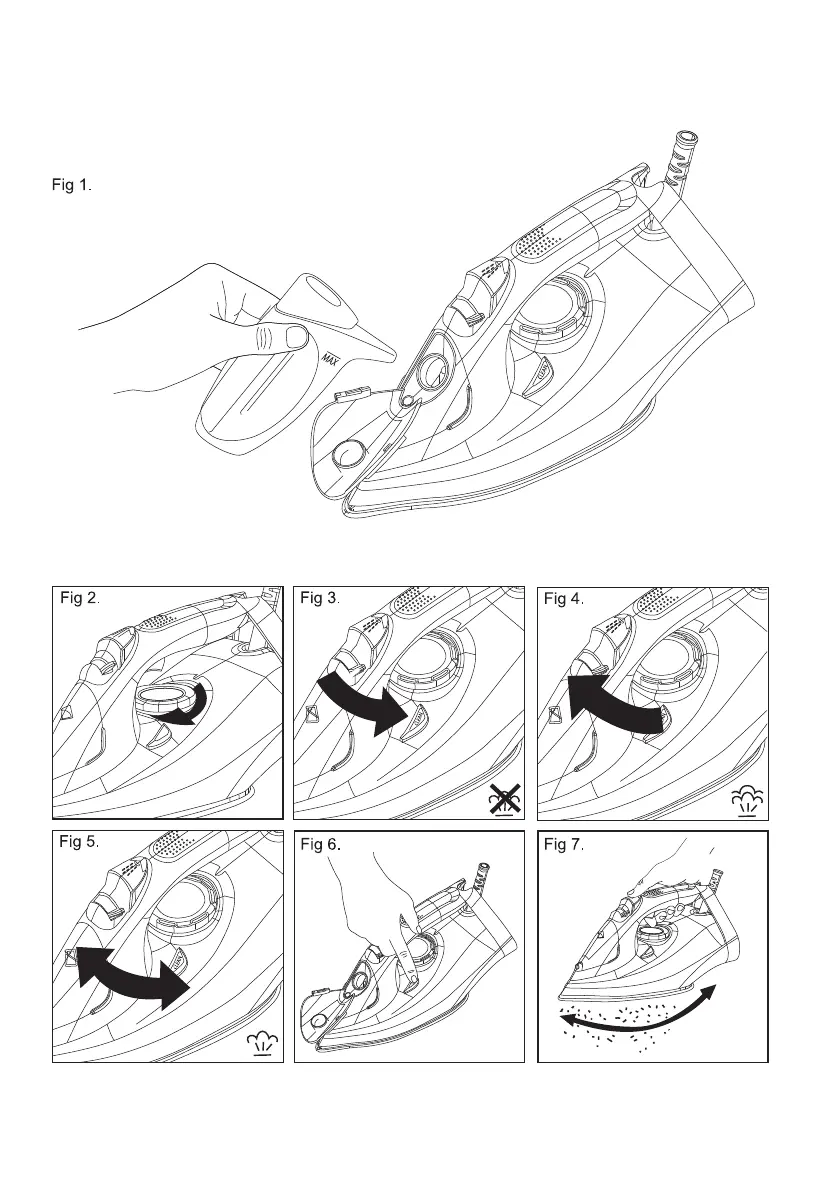 Fig 1.

MAX

Fig 2.

Fig 3.

Fig 4.

Fig 5.

Fig 6.

Fig 7.