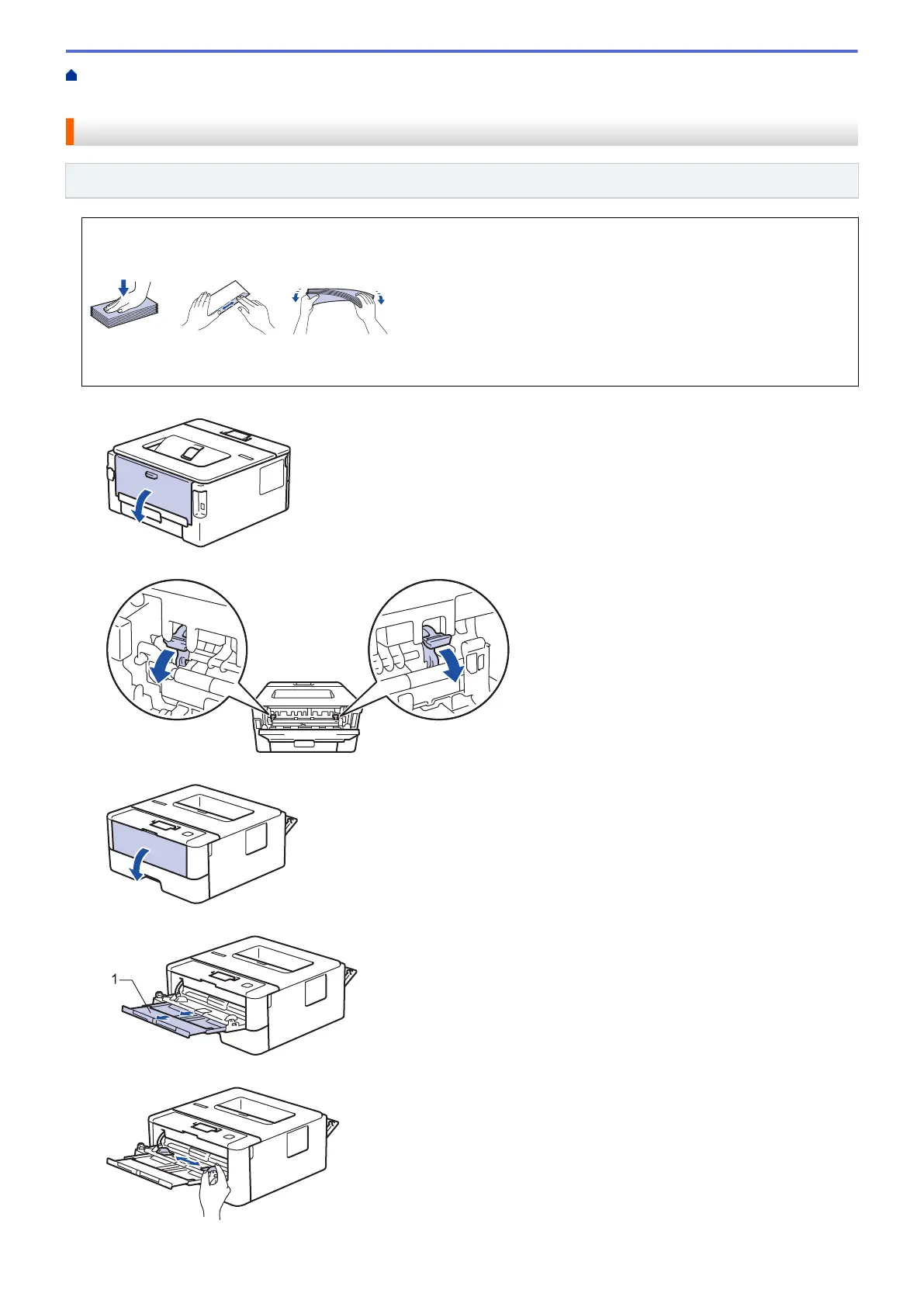 1