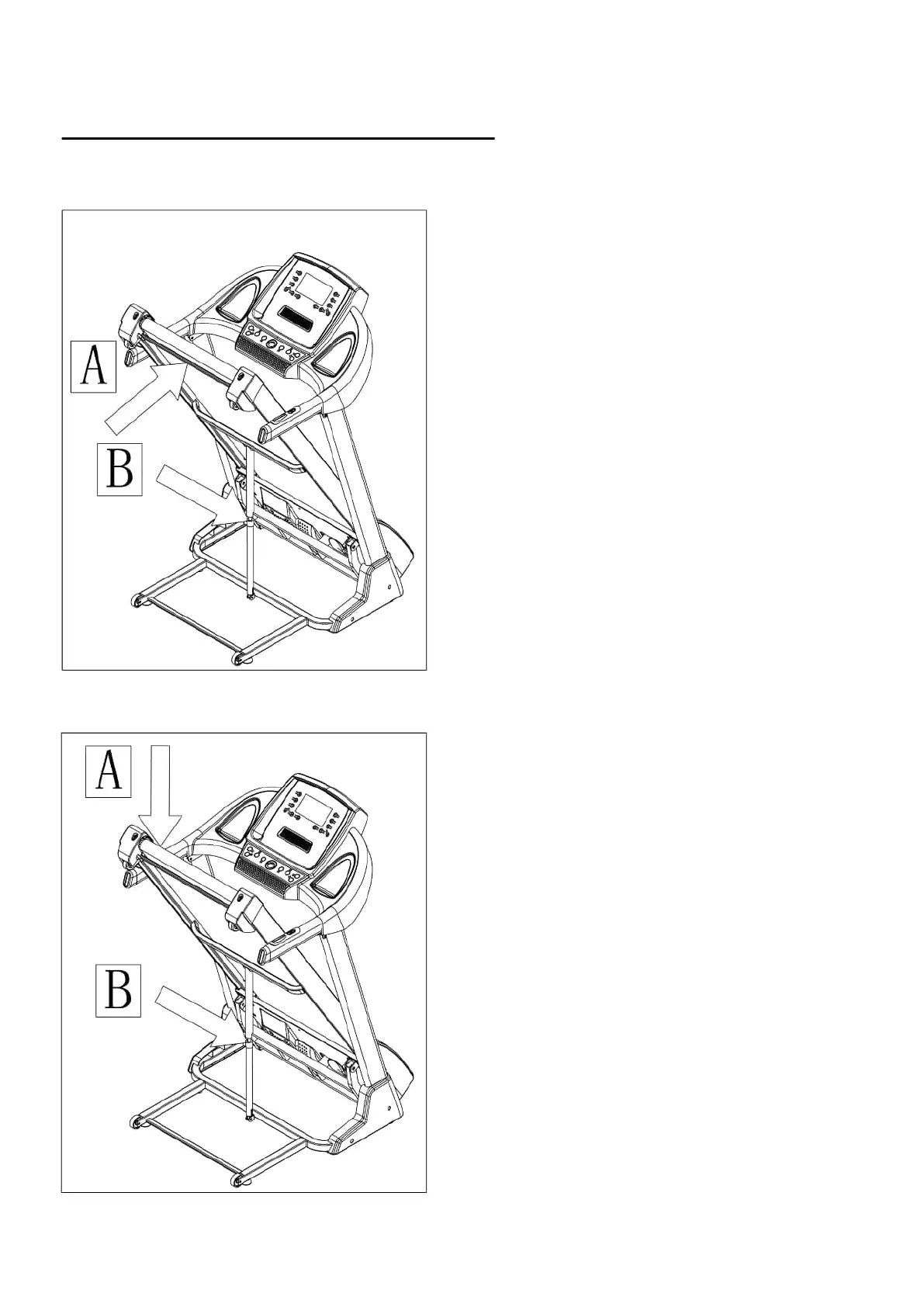 A

B

A

B