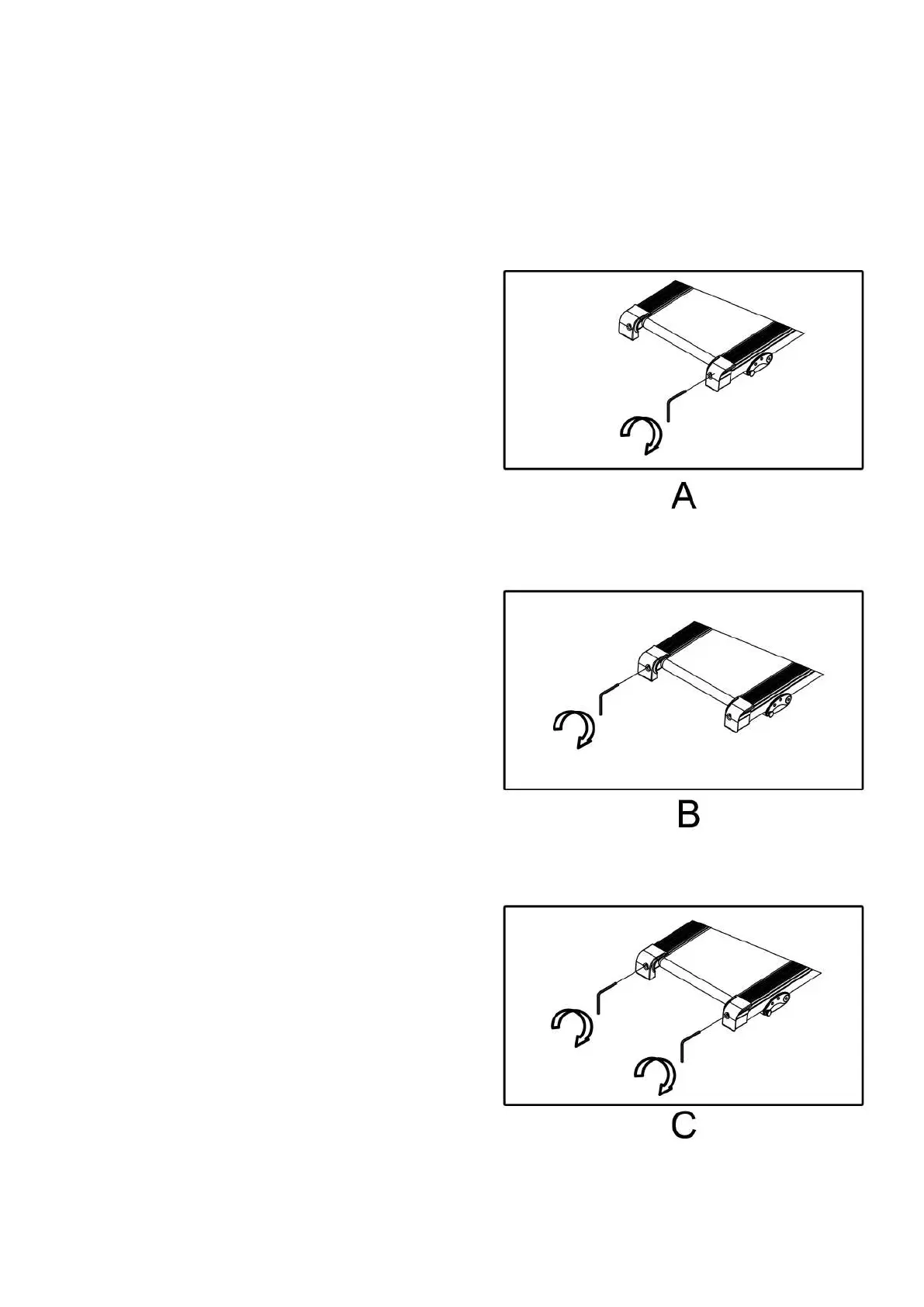 A

B

C