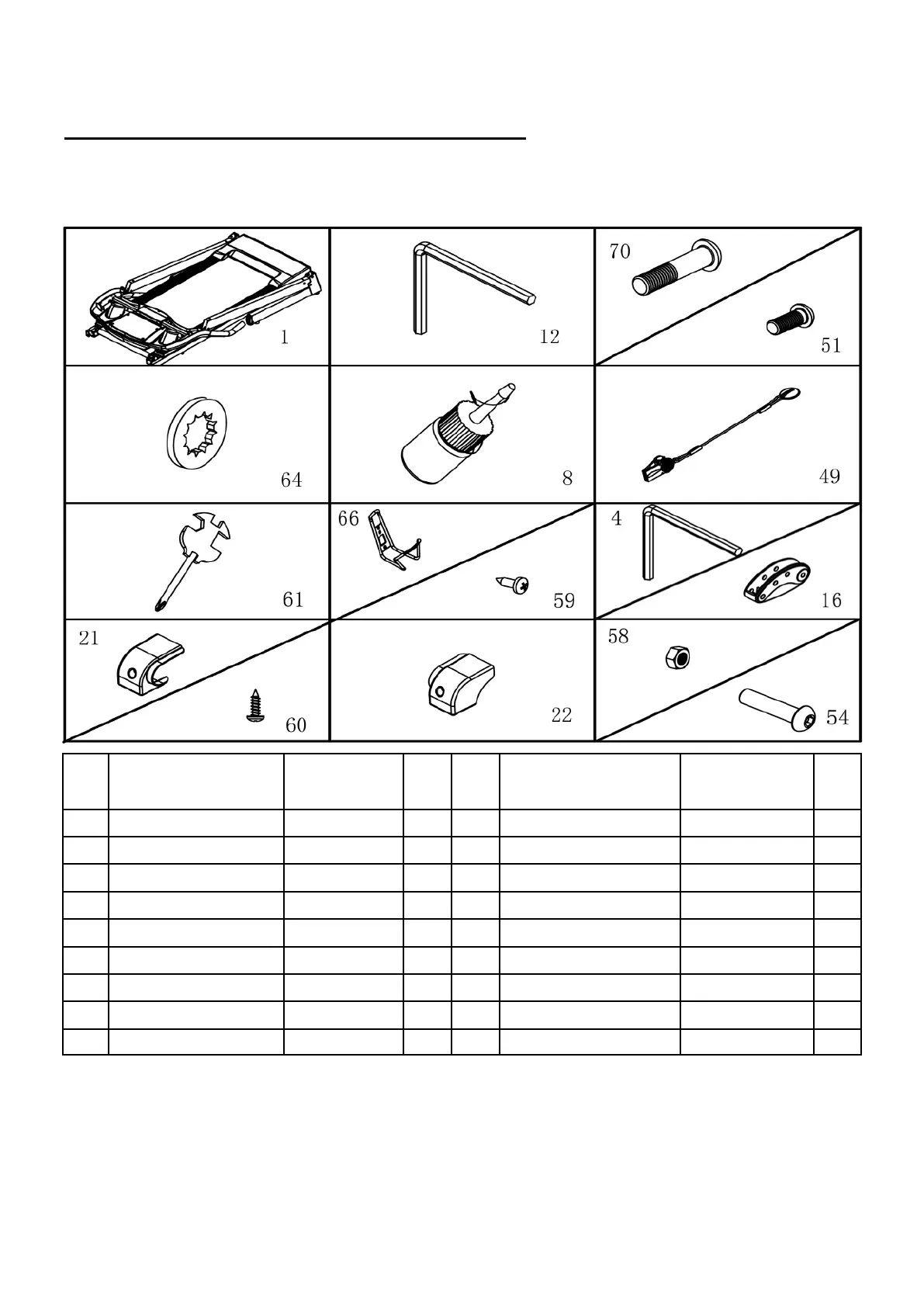 1

12

70

51

64

8

49

61

66

59

4

16

21

60

22

58

54