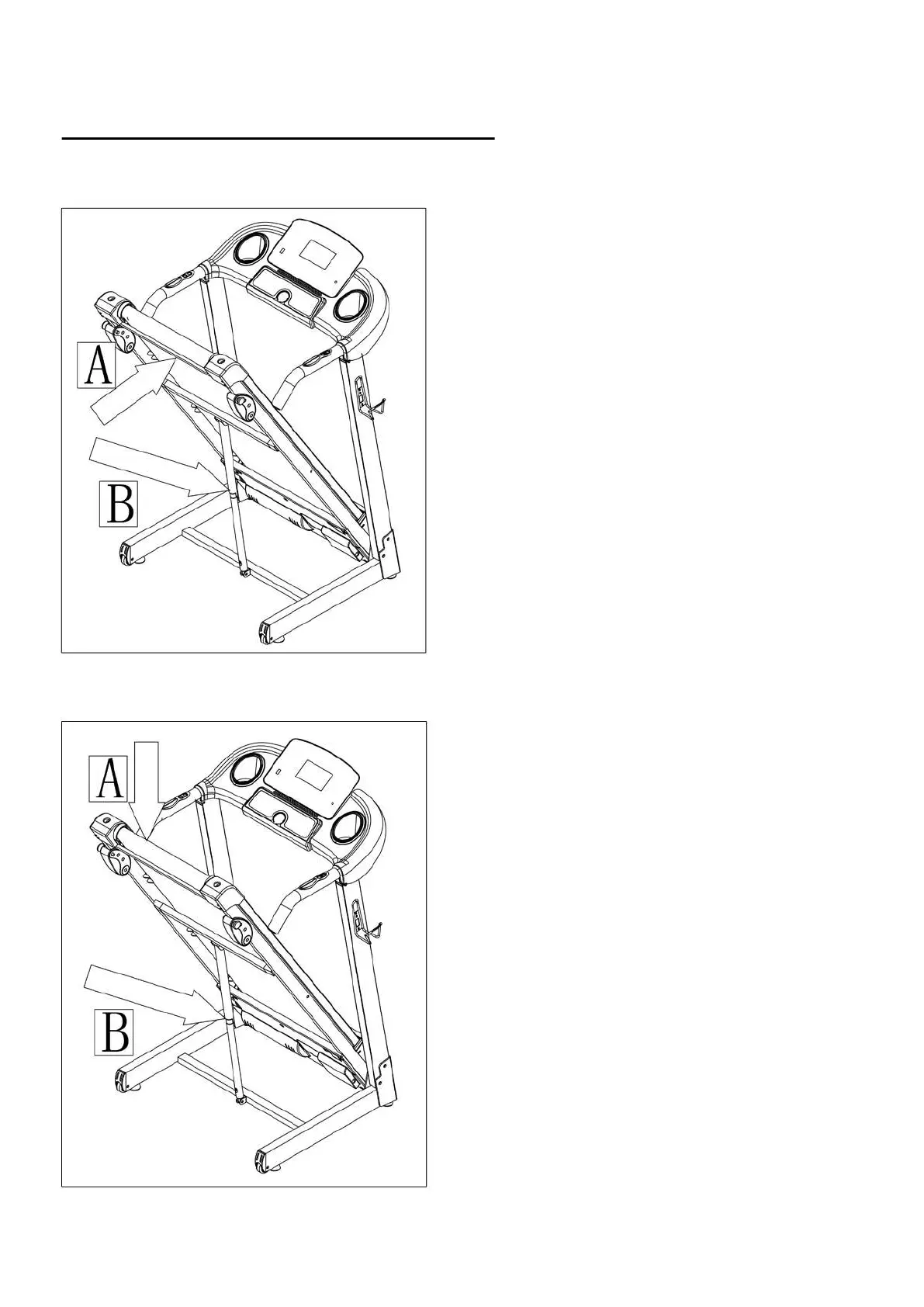 A

B

A

B