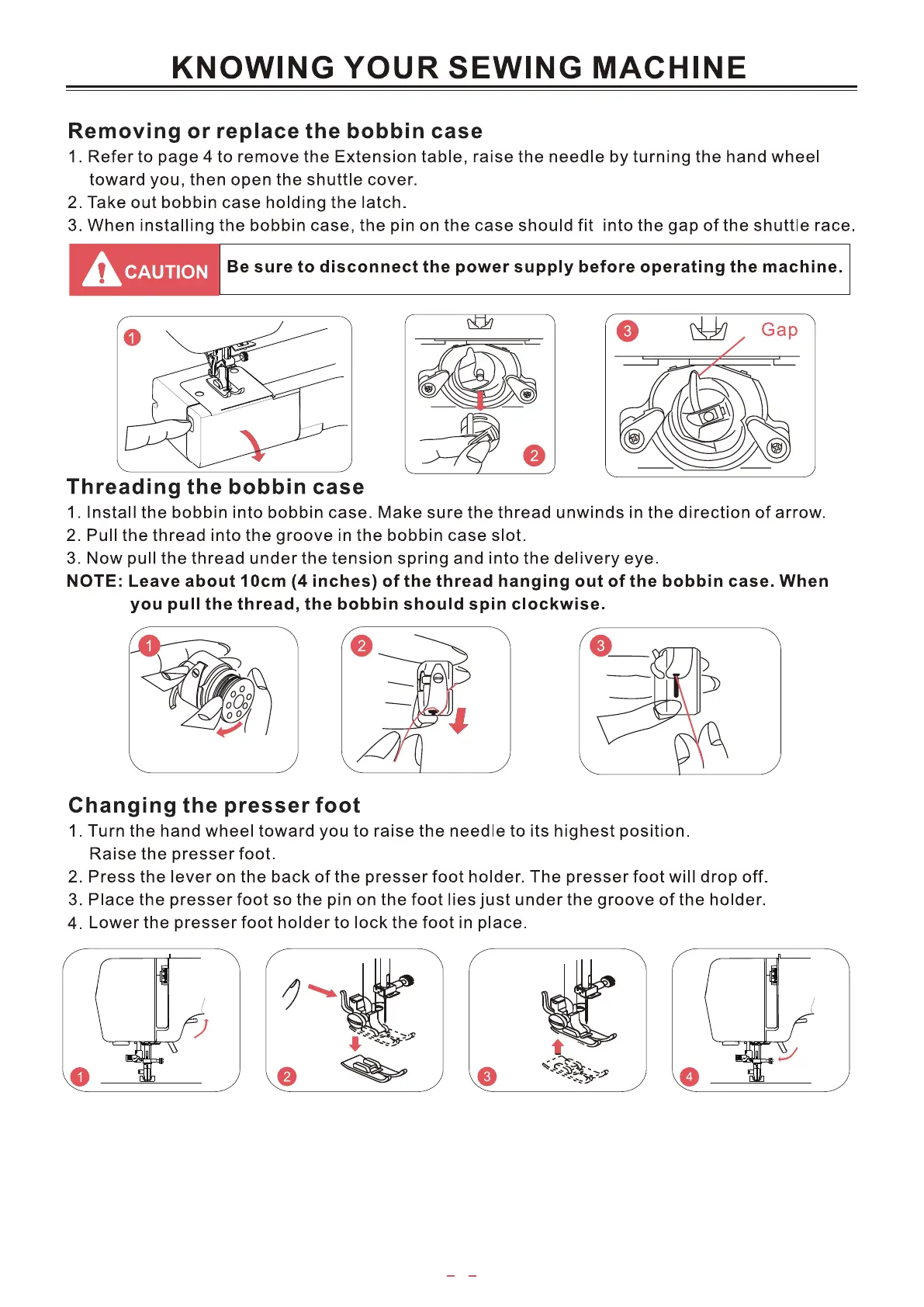 KNOWING YOUR SEWING MACHINE

Removing or replace the bobbin case

1. Refer to page 4 to remove the Extension table, raise the needle by turning the hand wheel toward you, then open the shuttle cover.
2. Take out bobbin case holding the latch.
3. When installing the bobbin case, the pin on the case should fit into the gap of the shuttle race.

CAUTION Be sure to disconnect the power supply before operating the machine.

1

2

3 Gap

Threading the bobbin case

1. Install the bobbin into bobbin case. Make sure the thread unwinds in the direction of arrow.
2. Pull the thread into the groove in the bobbin case slot.
3. Now pull the thread under the tension spring and into the delivery eye.

NOTE: Leave about 10cm (4 inches) of the thread hanging out of the bobbin case. When you pull the thread, the bobbin should spin clockwise.

1

2

3

Changing the presser foot

1. Turn the hand wheel toward you to raise the needle to its highest position. Raise the presser foot.
2. Press the lever on the back of the presser foot holder. The presser foot will drop off.
3. Place the presser foot so the pin on the foot lies just under the groove of the holder.
4. Lower the presser foot holder to lock the foot in place.

1

2

3

4

- -