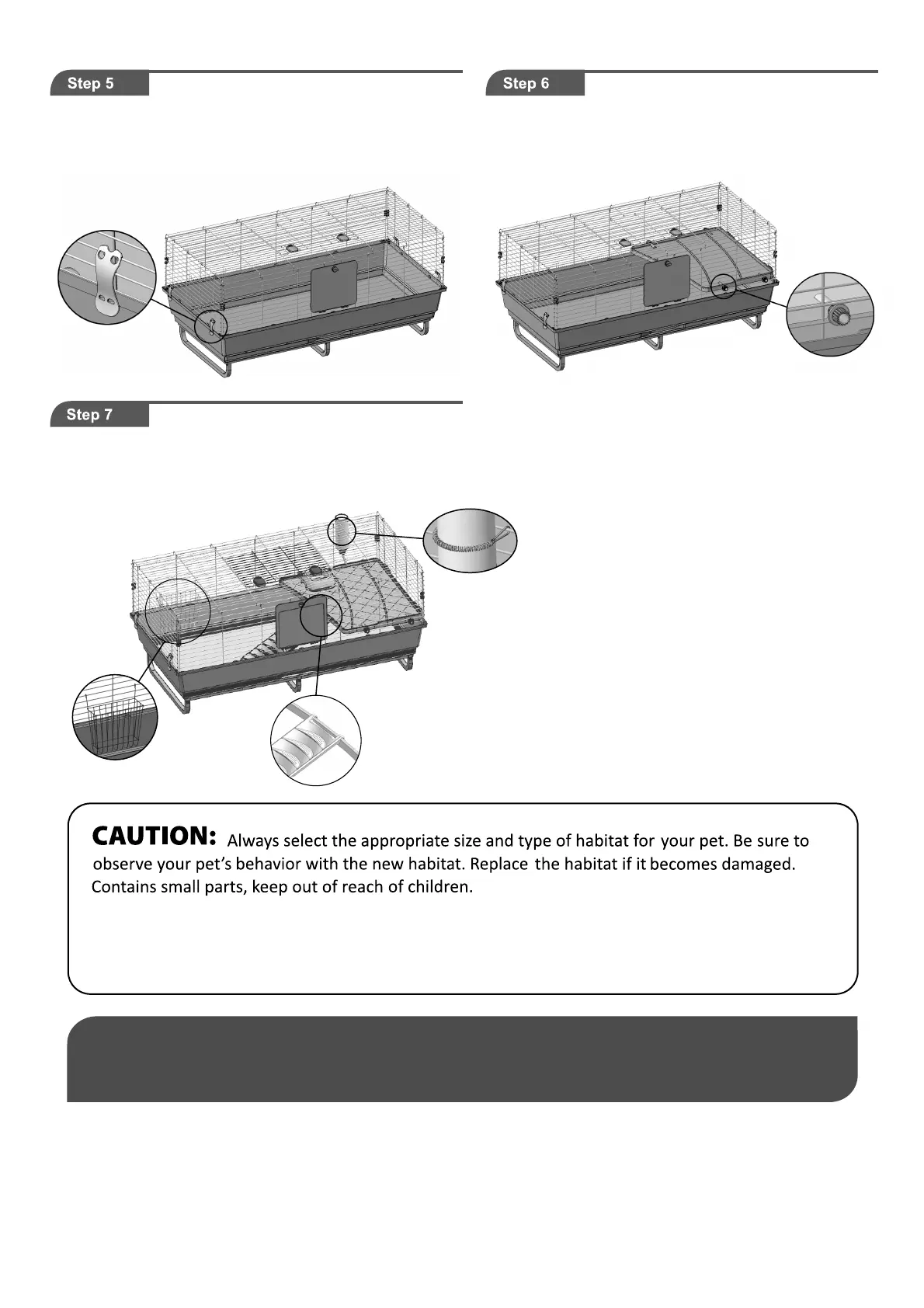 Step 5

Step 6

Step 7

CAUTION: Always select the appropriate size and type of habitat for your pet. Be sure to observe your pet's behavior with the new habitat. Replace the habitat if it becomes damaged. Contains small parts, keep out of reach of children.