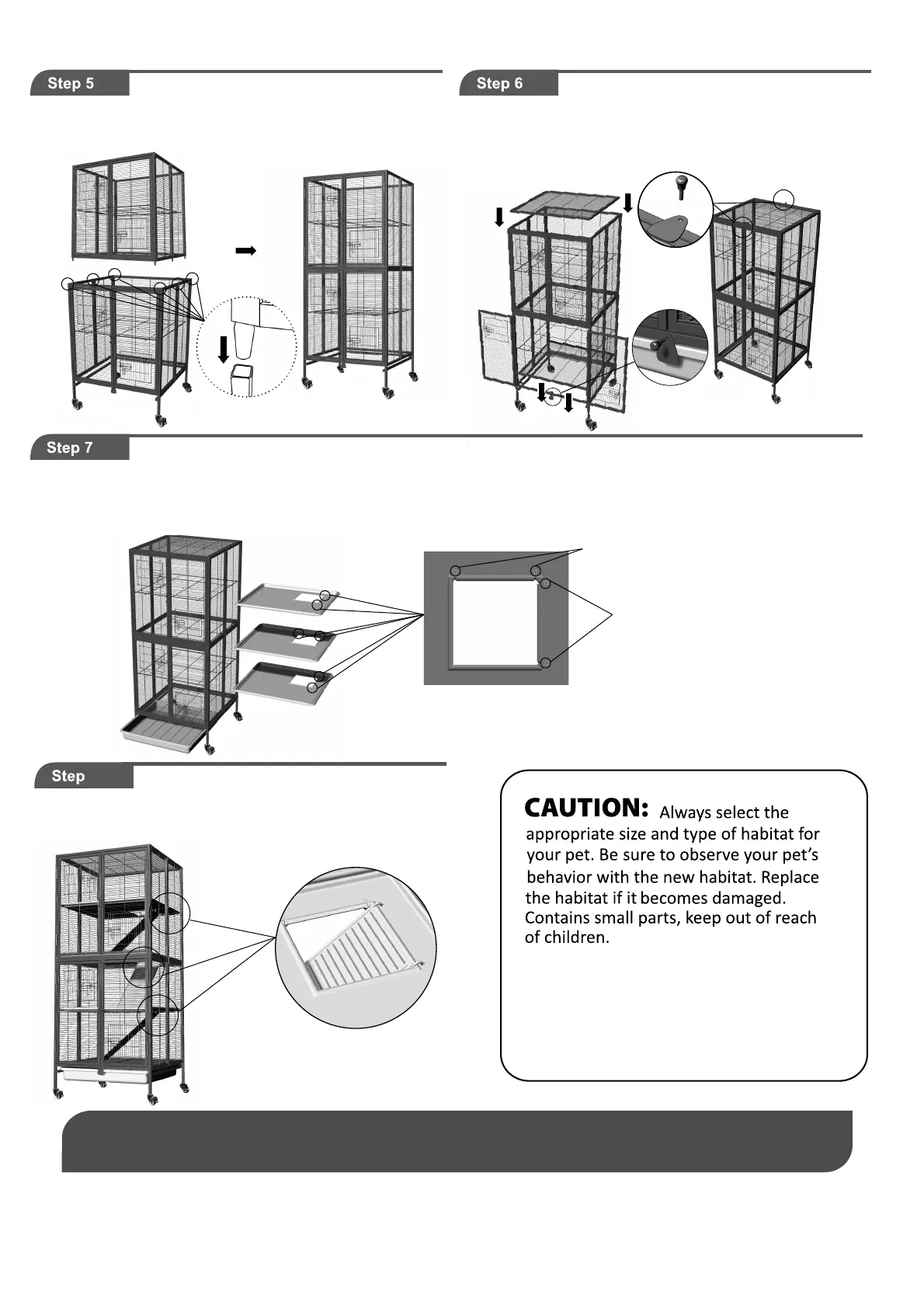 Step 5

Step 6

Step 7

Step

CAUTION: Always select the appropriate size and type of habitat for your pet. Be sure to observe your pet's behavior with the new habitat. Replace the habitat if it becomes damaged. Contains small parts, keep out of reach of children.