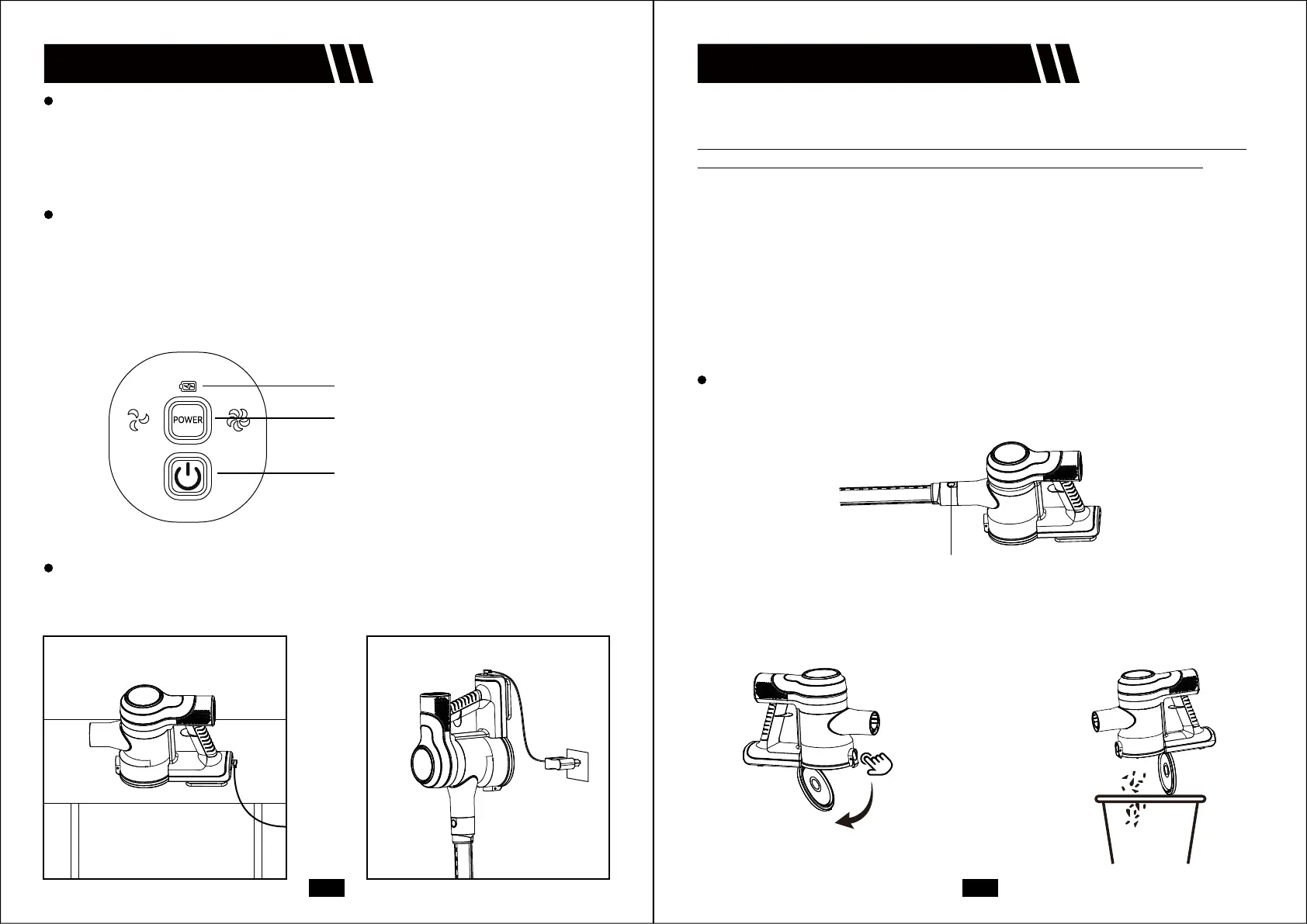 POWER