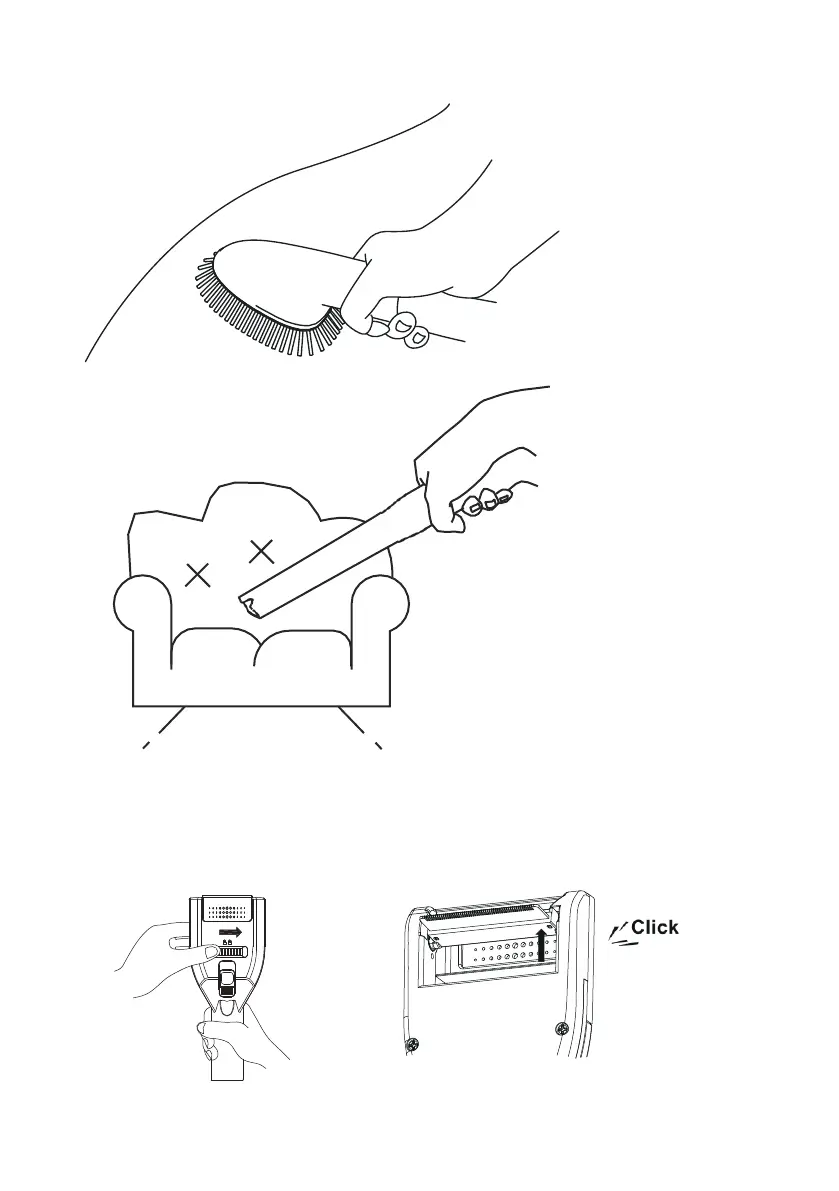 Click