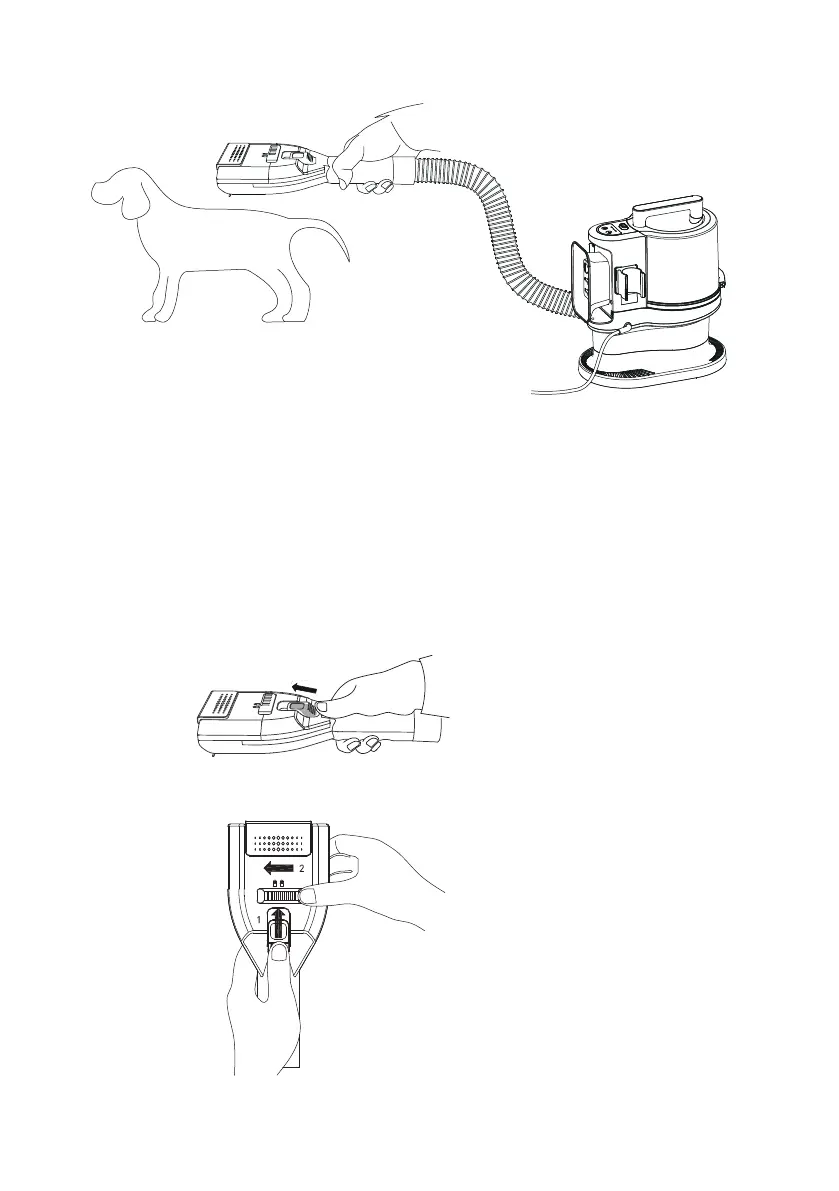 2

1