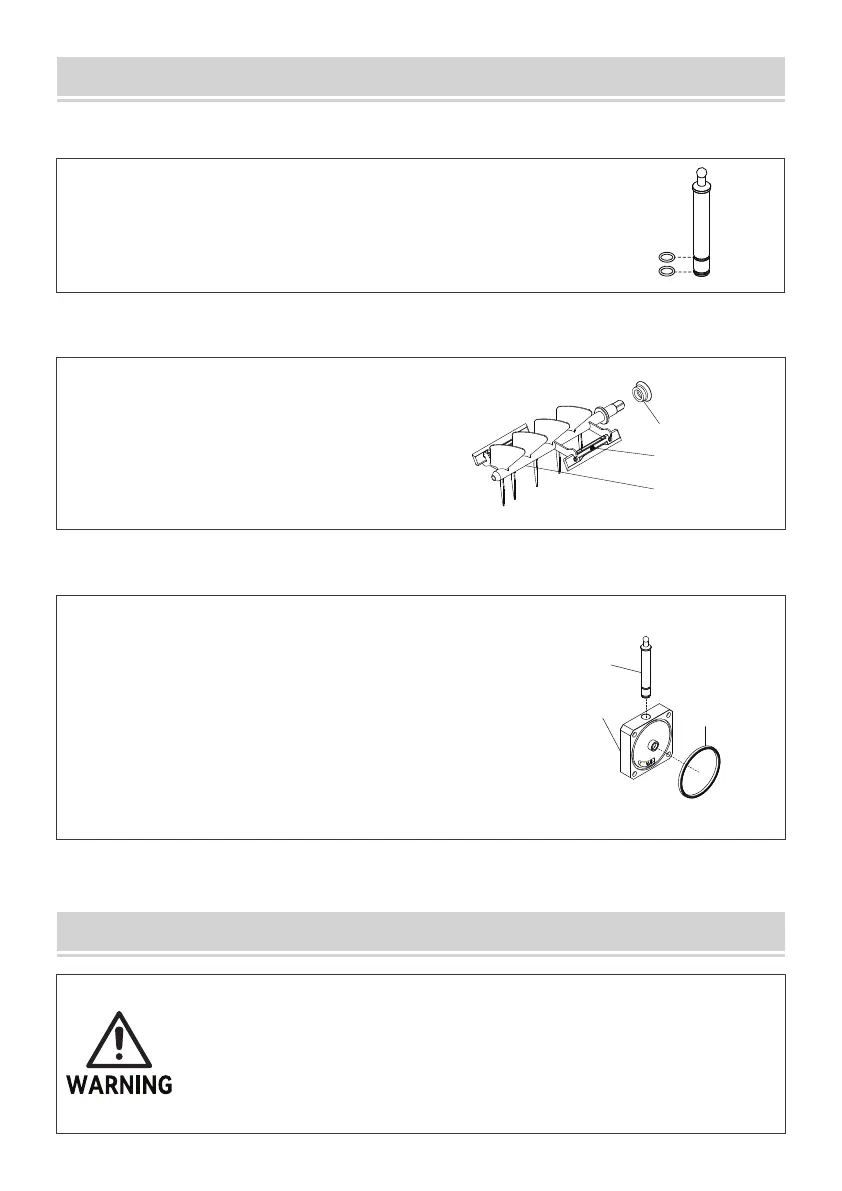 WARNING