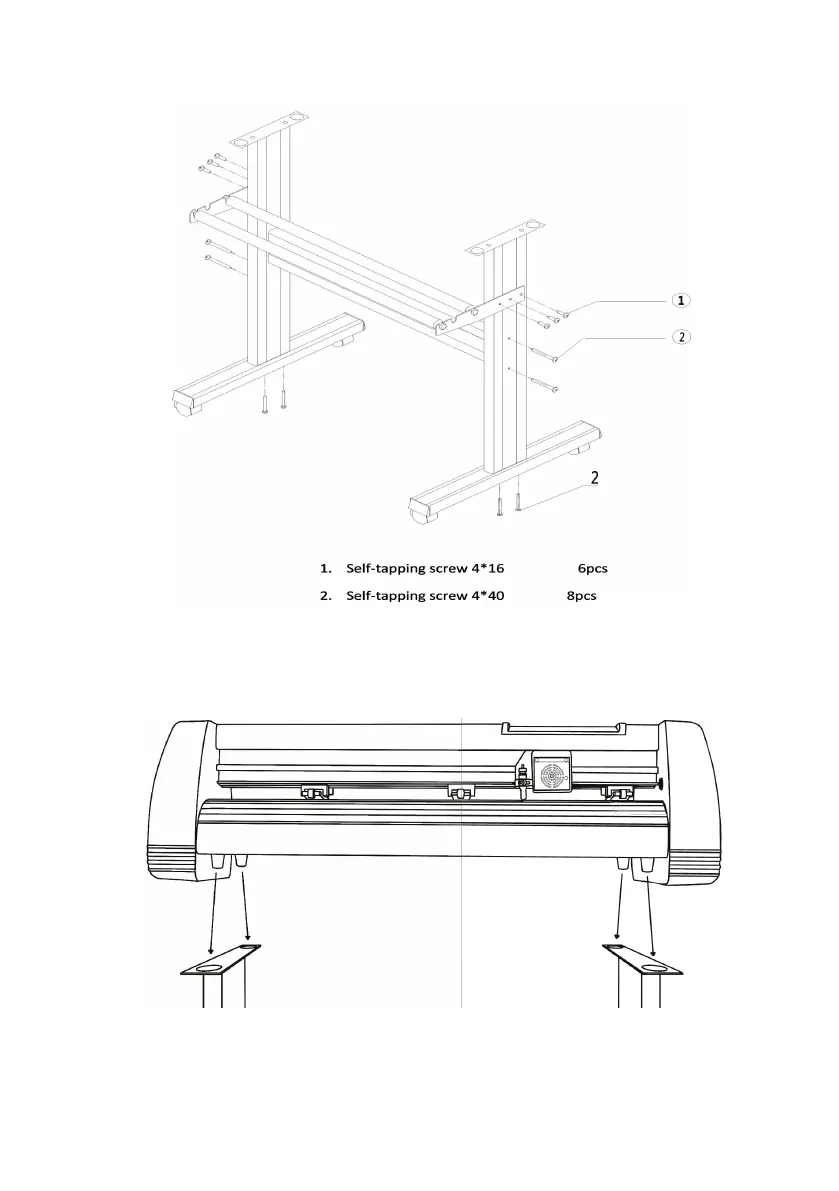 1

2

2

1. Self-tapping screw 4*16 6pcs

2. Self-tapping screw 4*40 8pcs