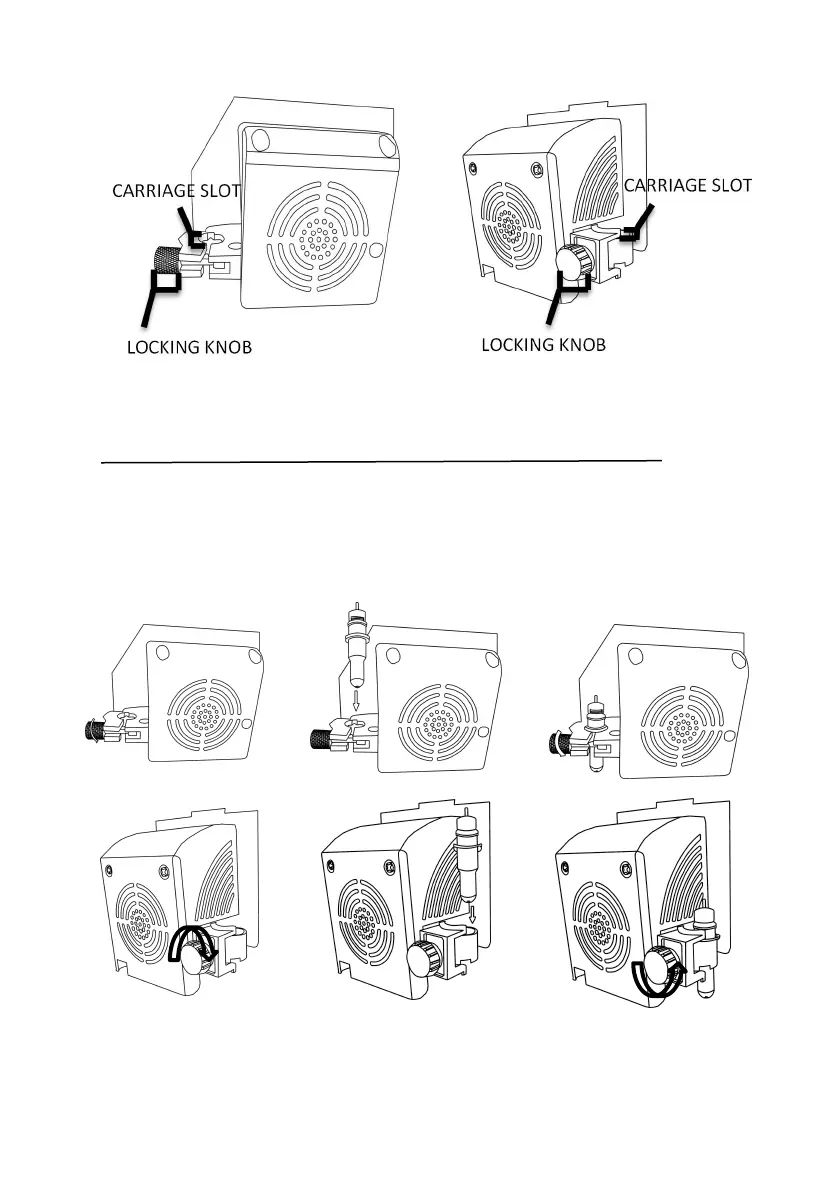 CARRIAGE SLOT

LOCKING KNOB

CARRIAGE SLOT

LOCKING KNOB