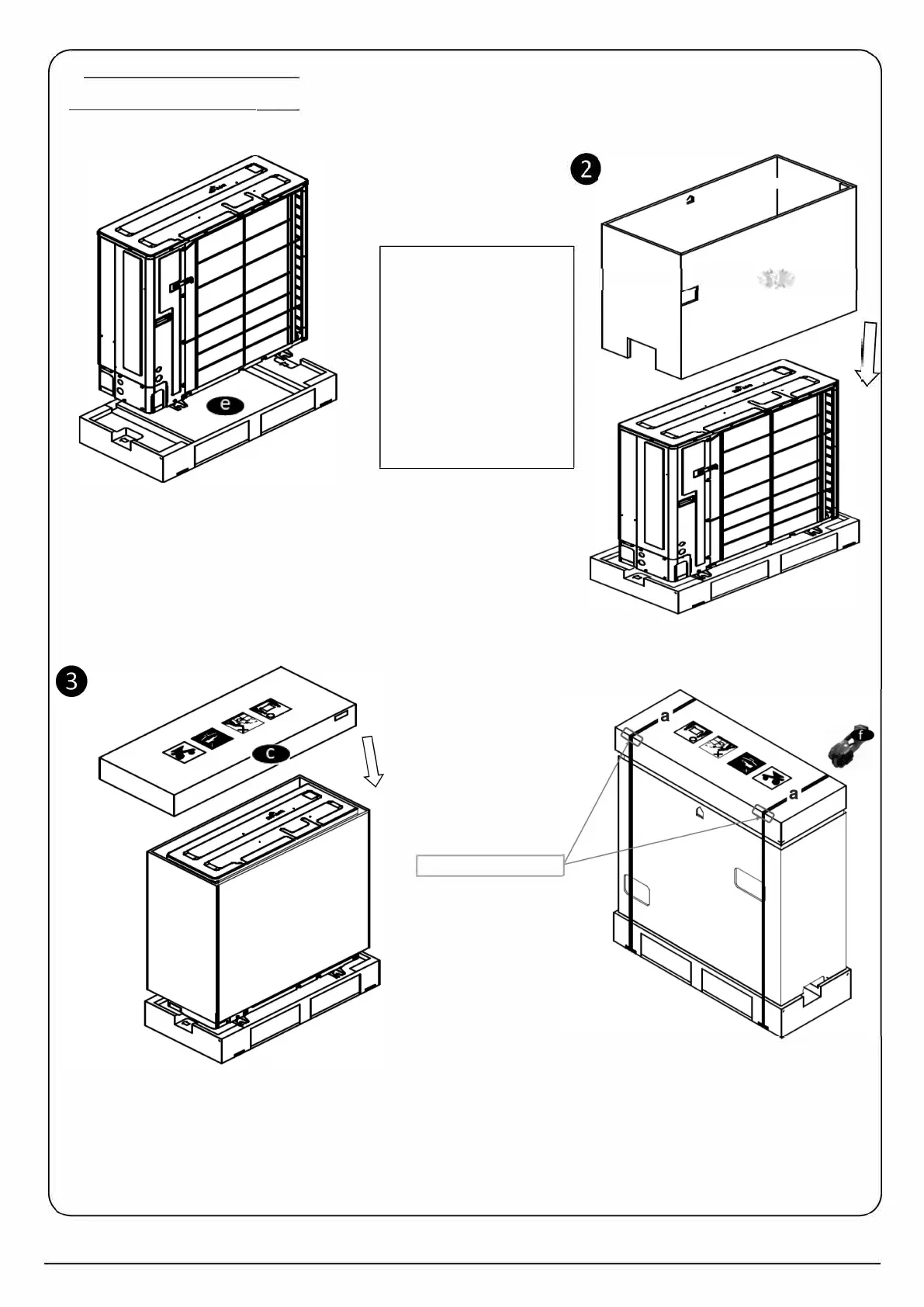 e

2

3

c

a

a

f