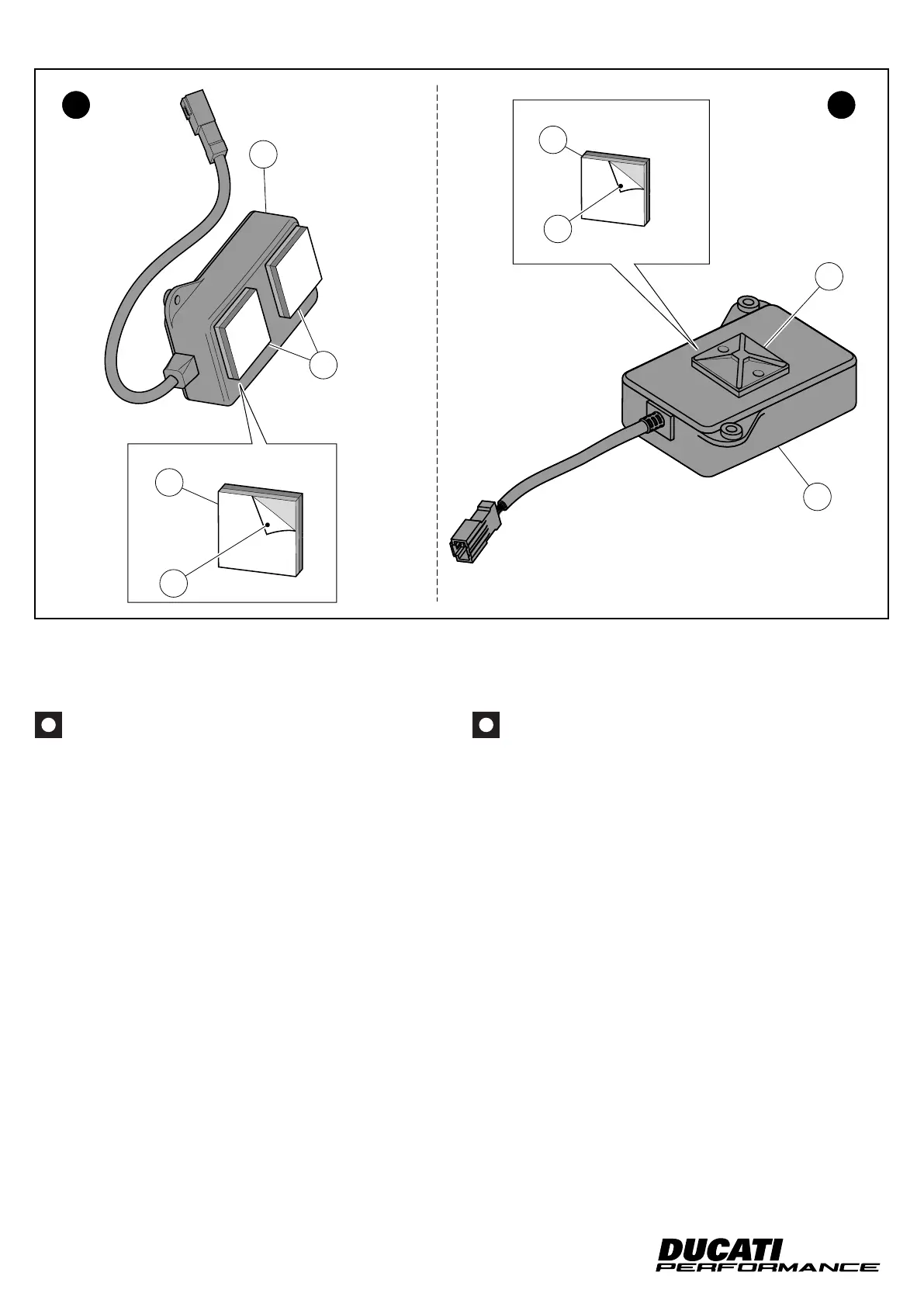 DUCATI PERFORMANCE