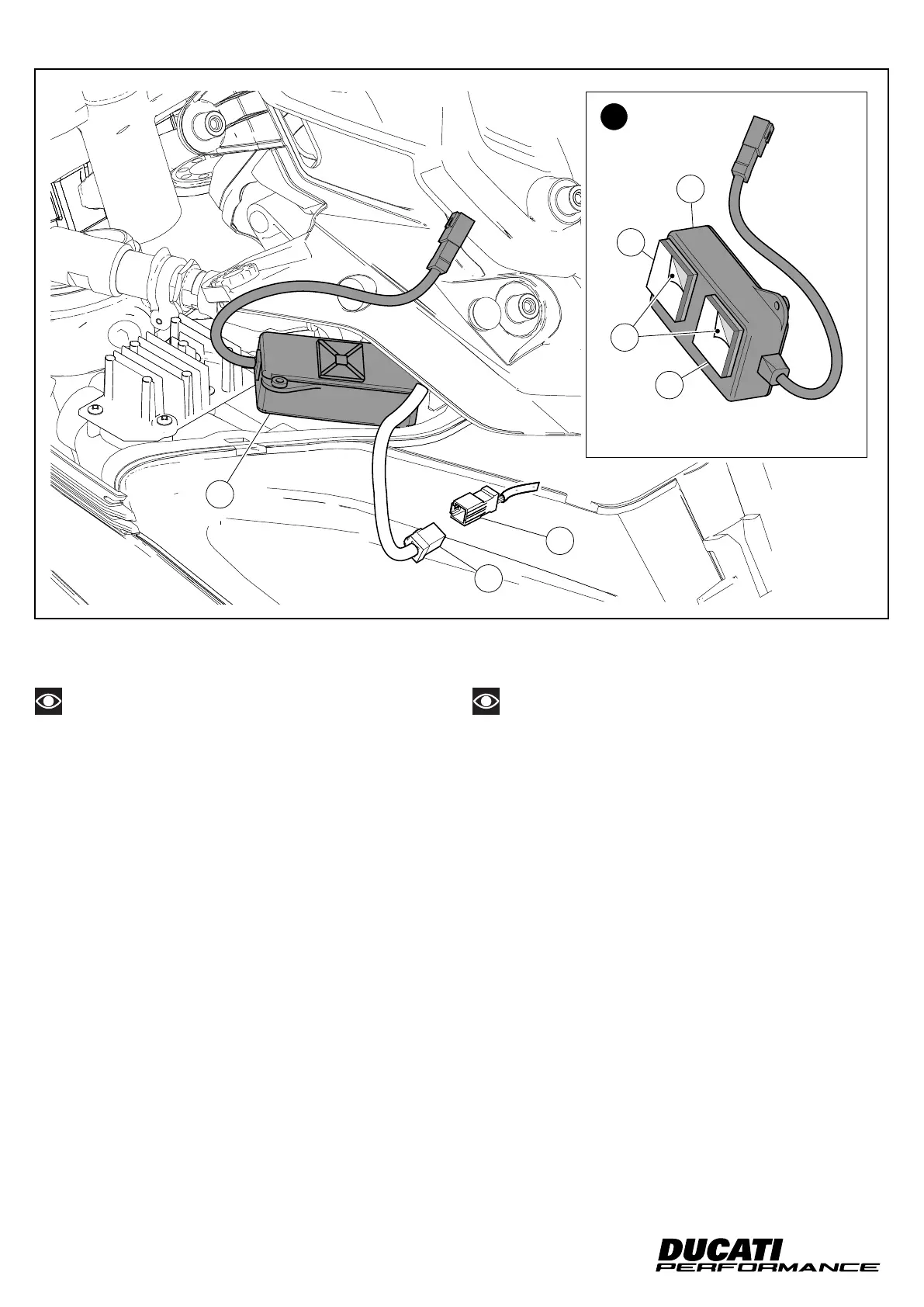 DUCATI
PERFORMANCE