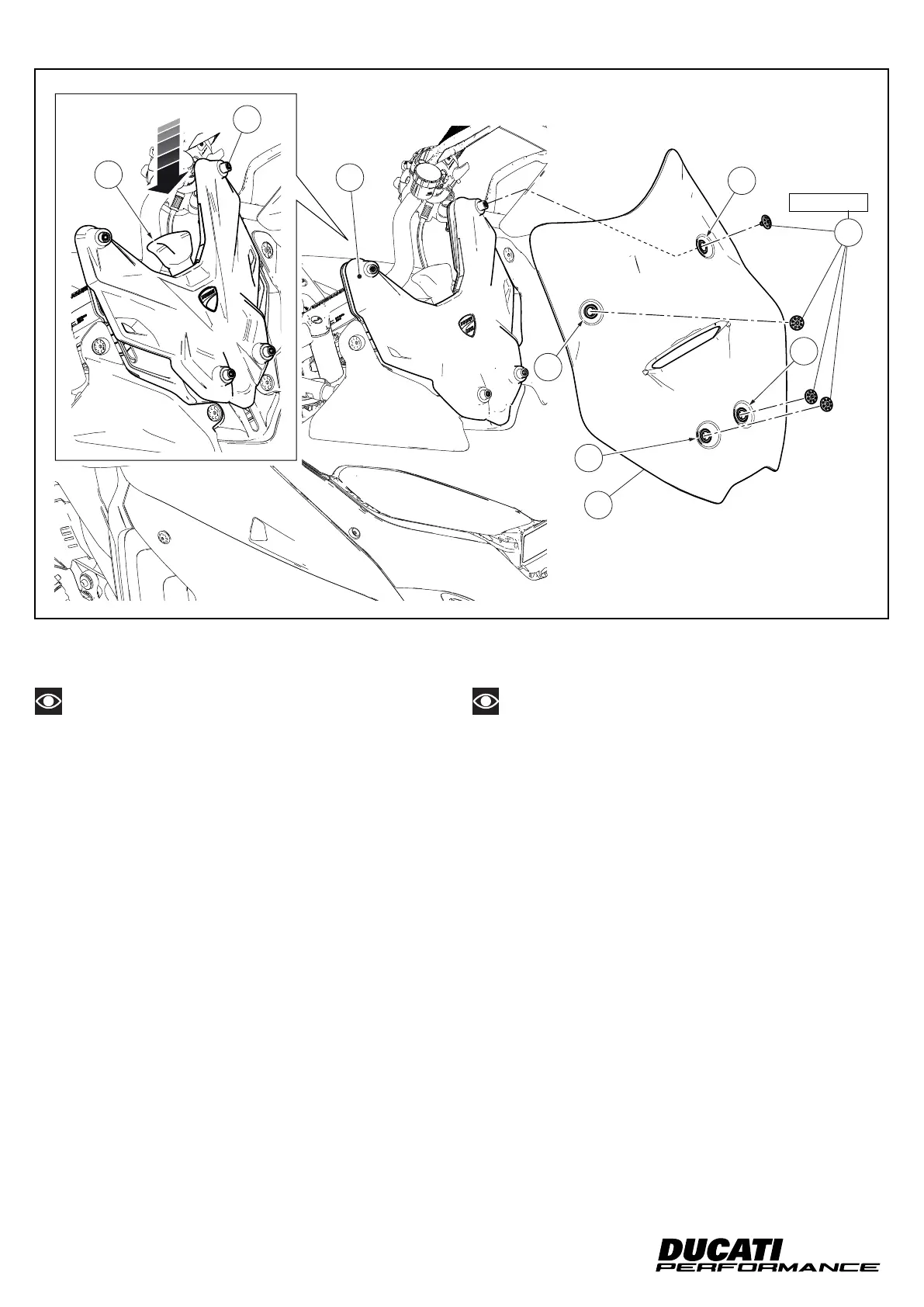 DUCATI
PERFORMANCE