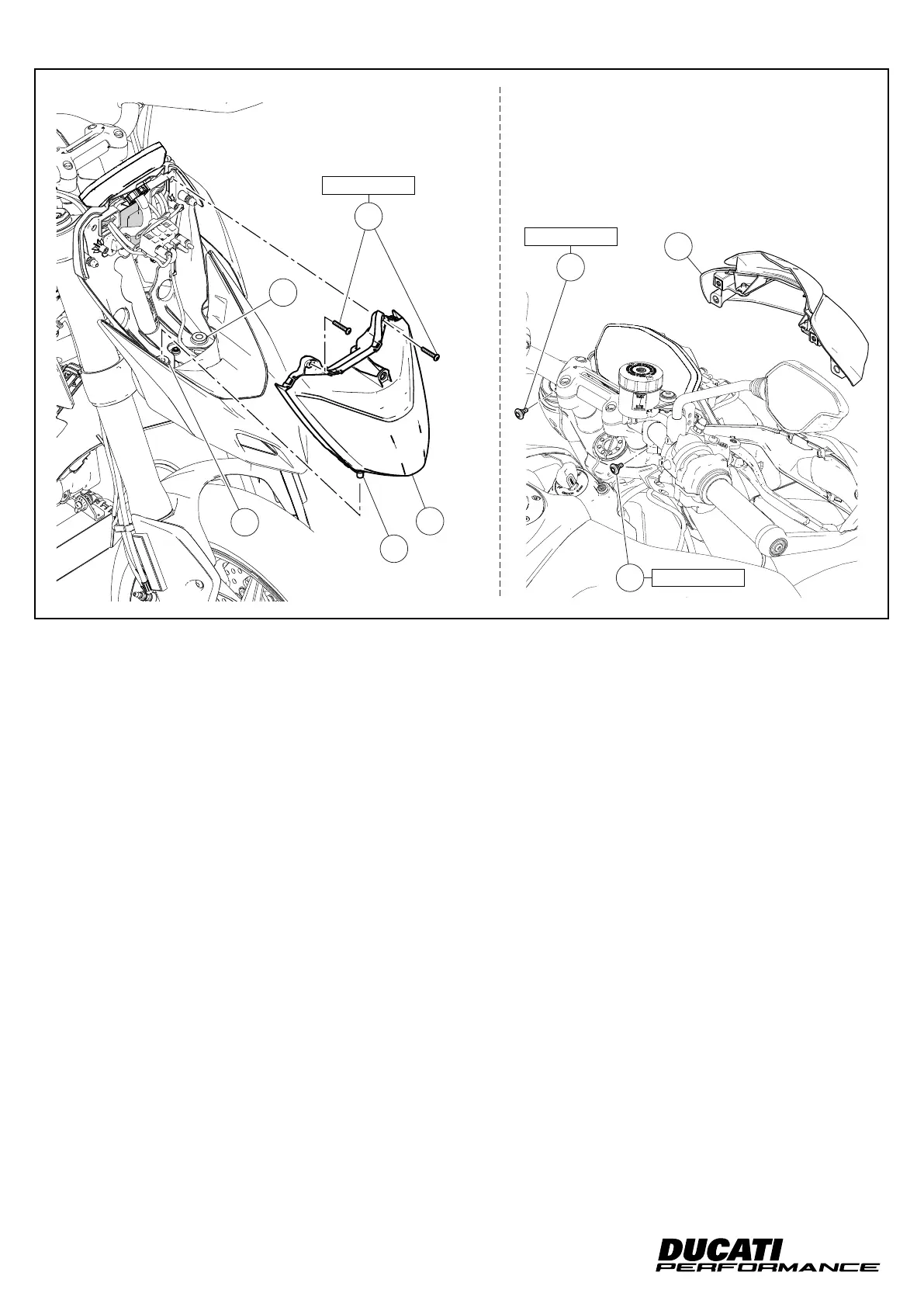 DUCATI
PERFORMANCE