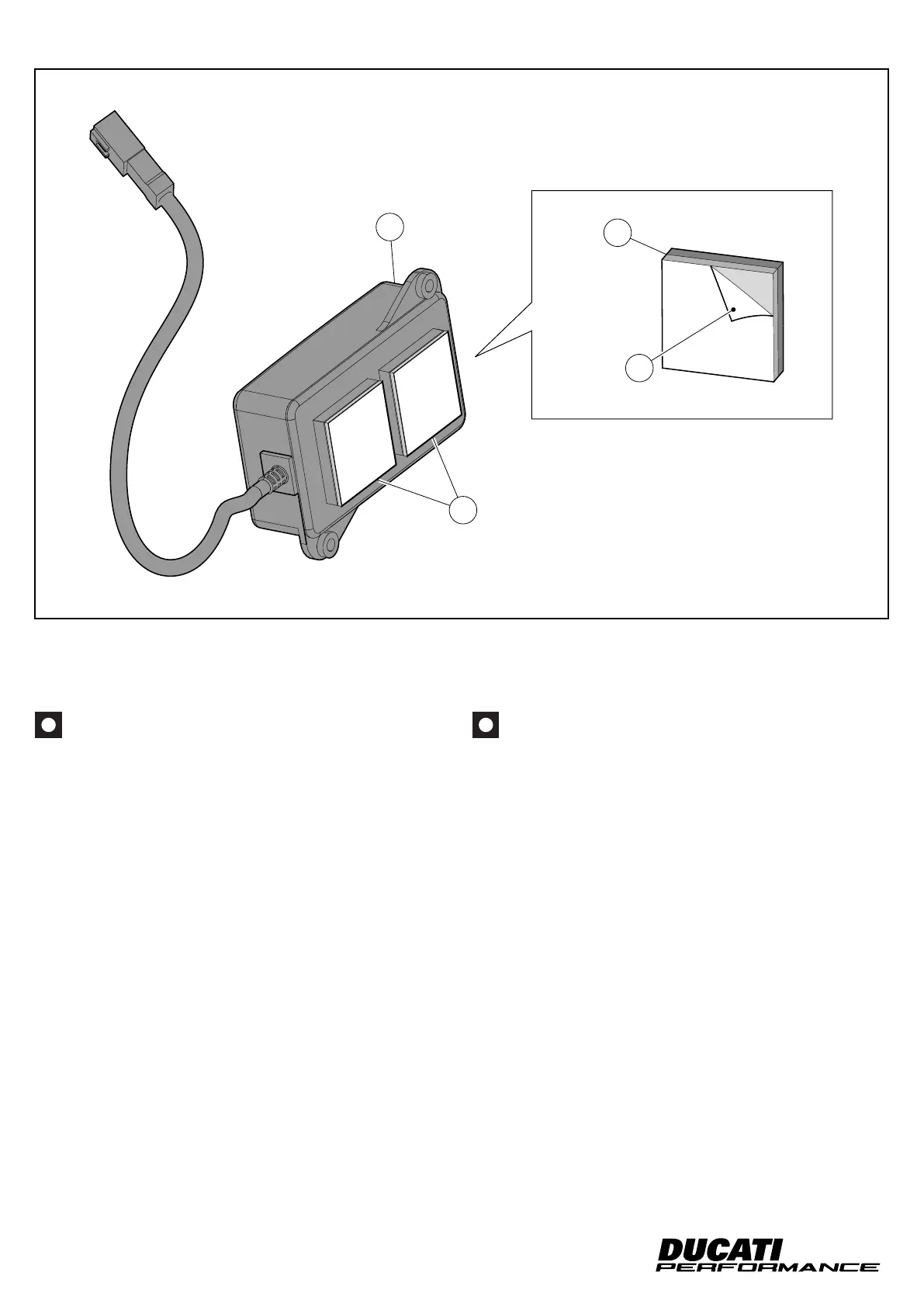 DUCATI
PERFORMANCE