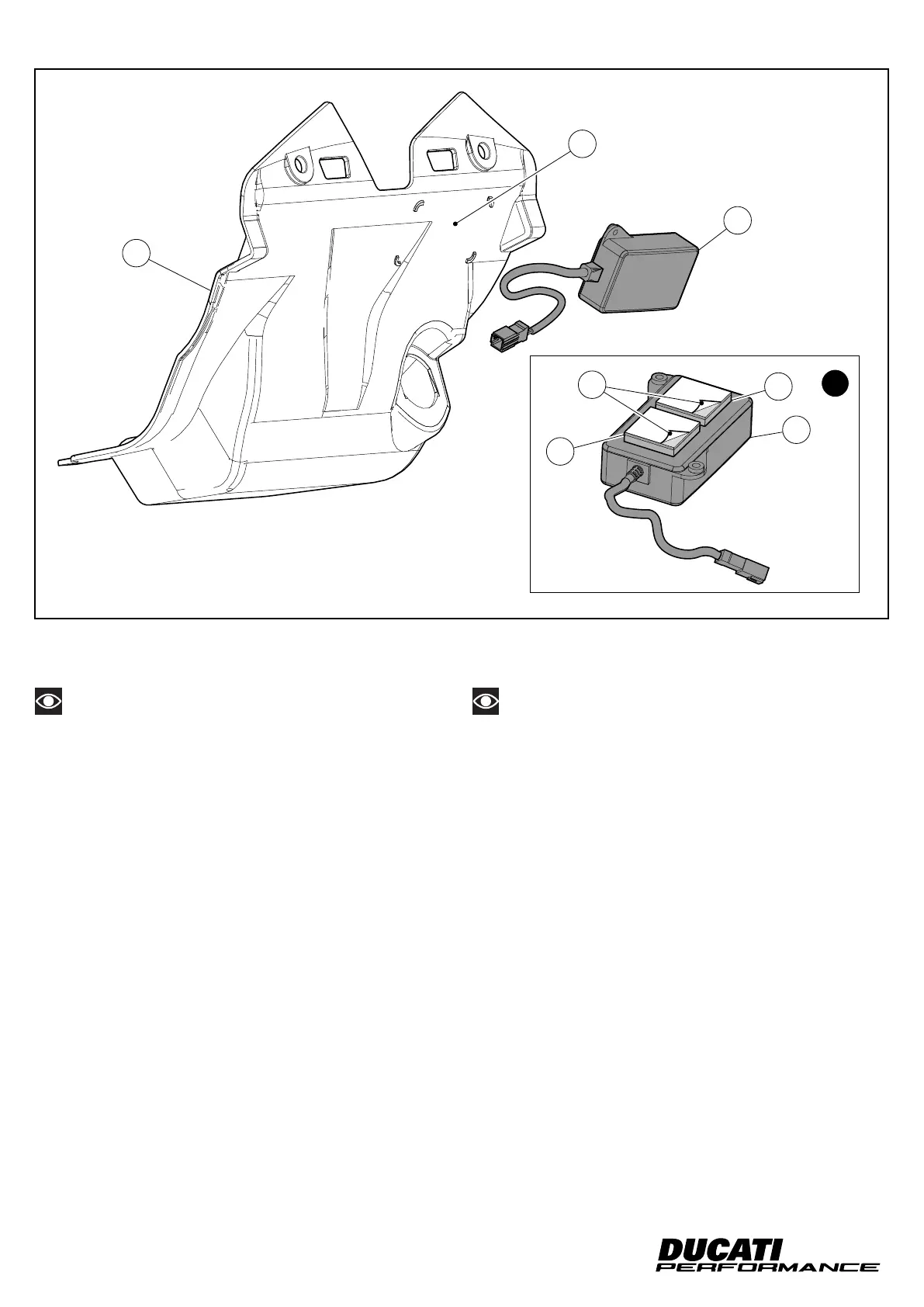 DUCATI
PERFORMANCE