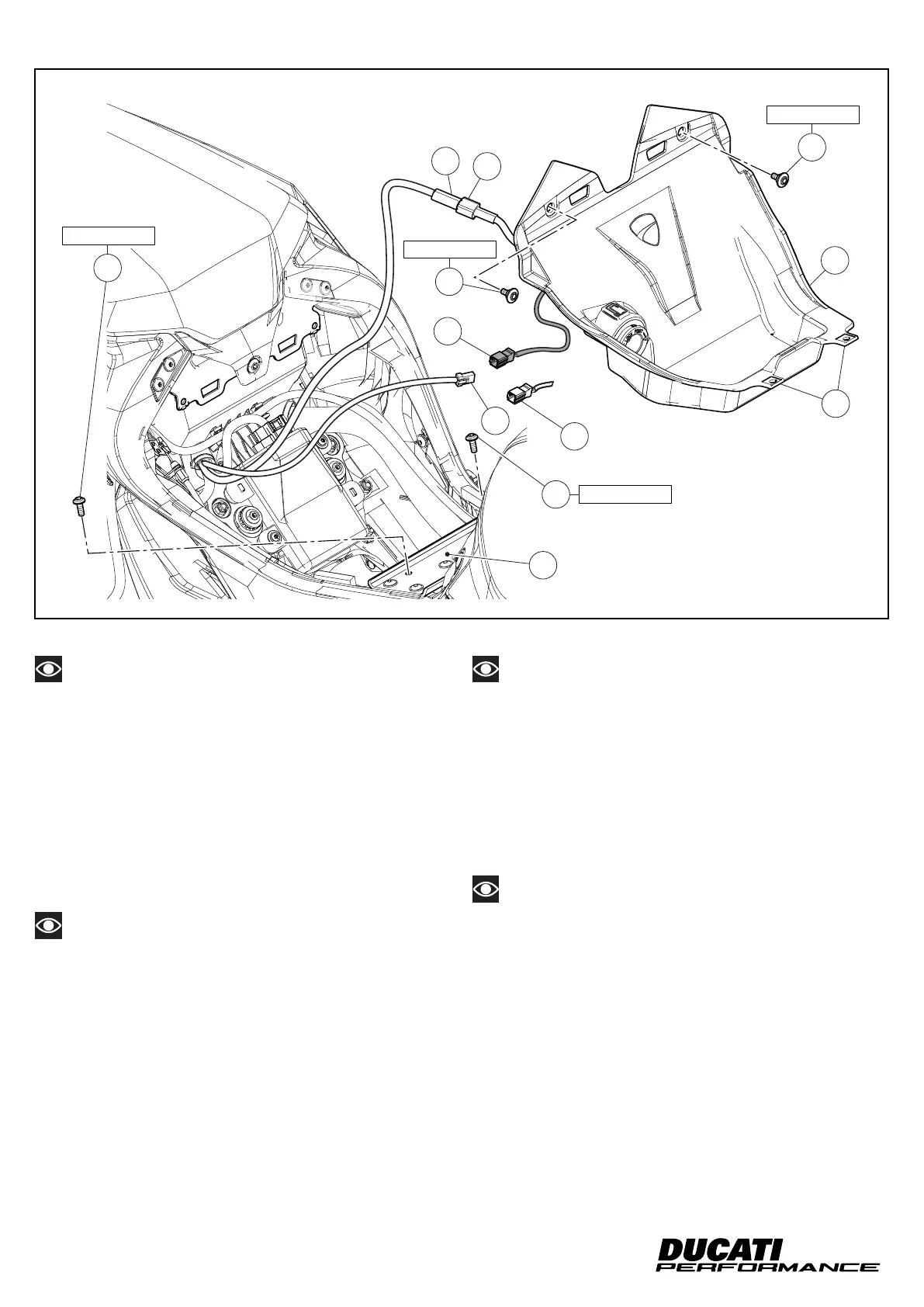 DUCATI
PERFORMANCE