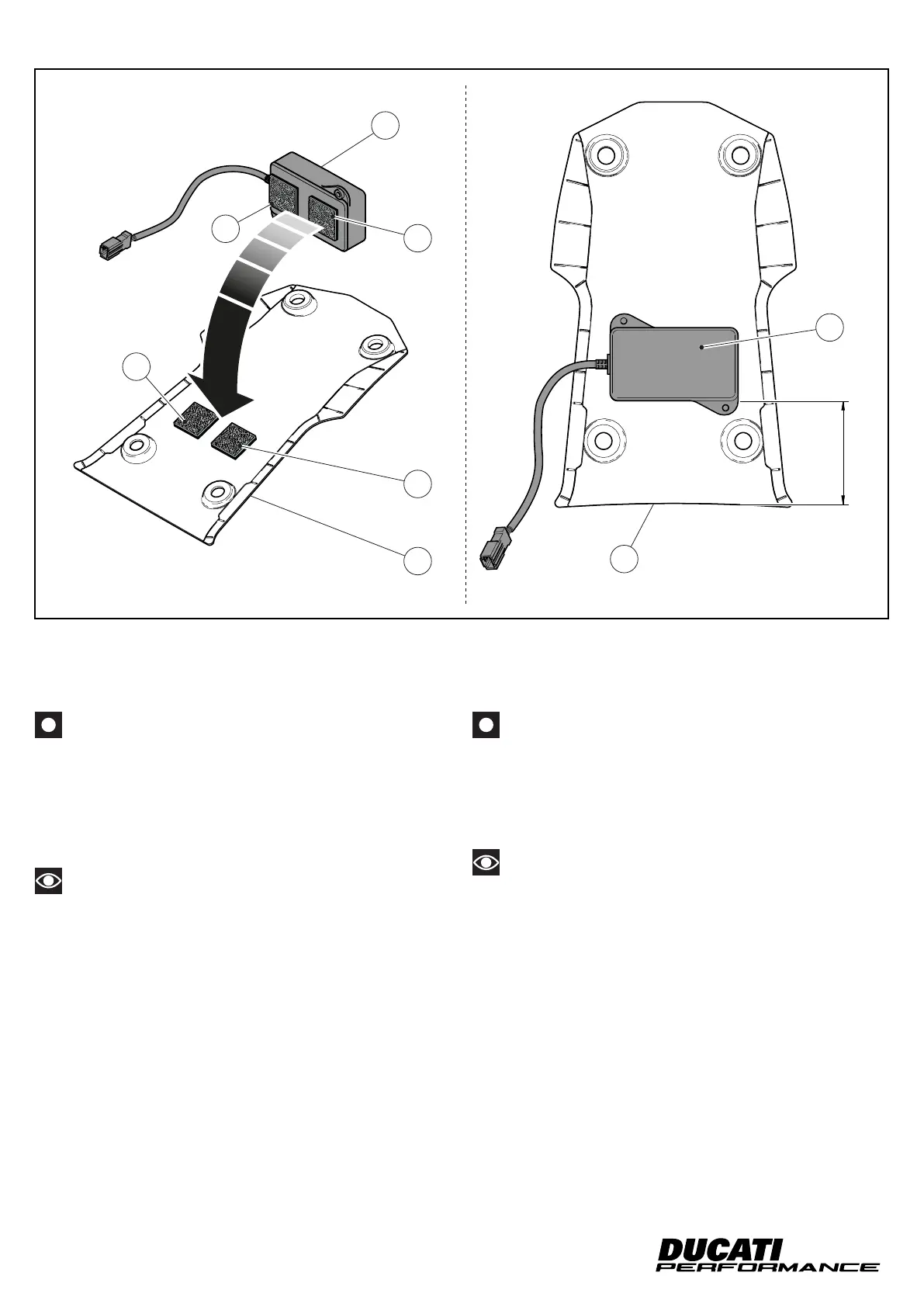 DUCATI
PERFORMANCE