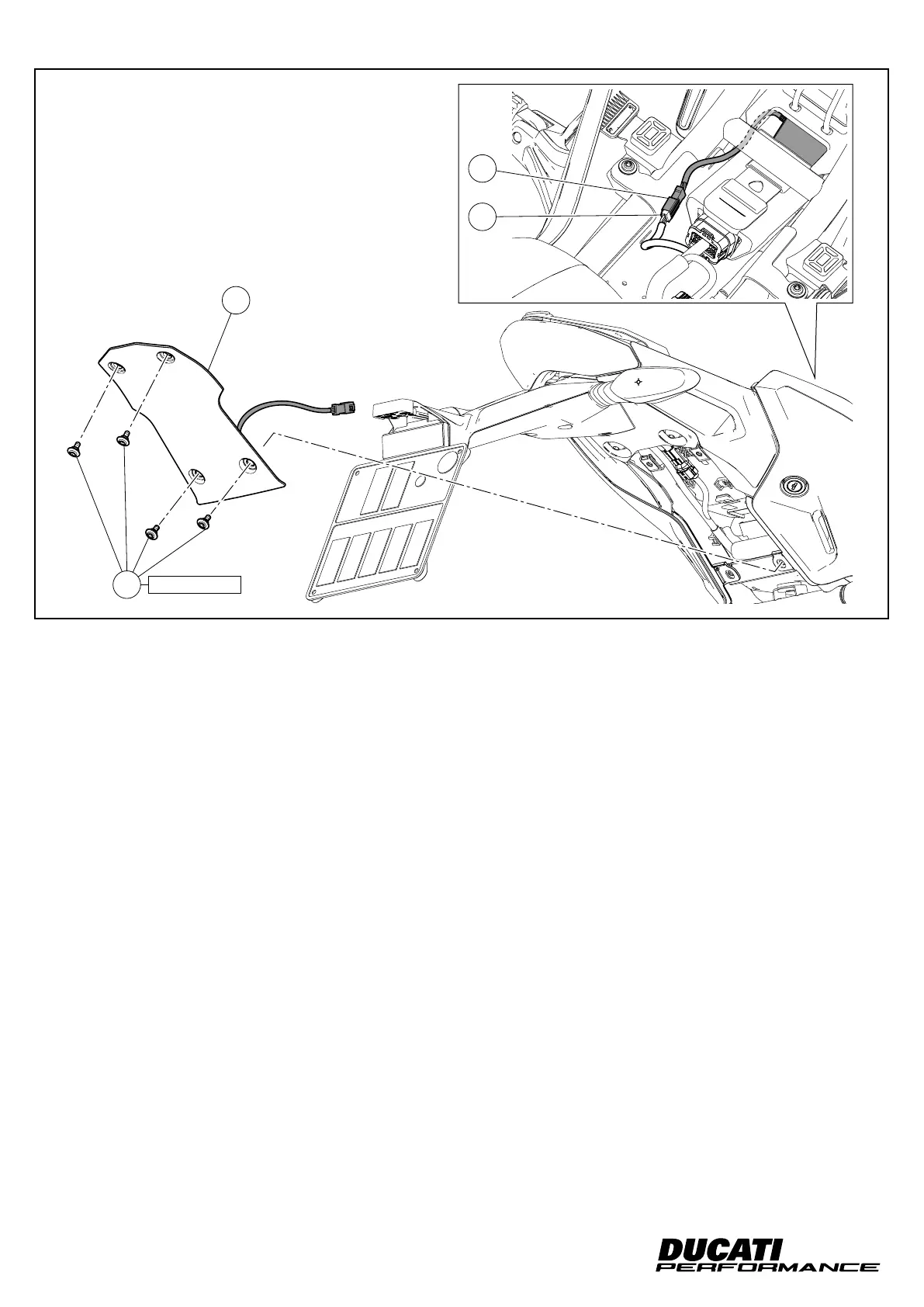 DUCATI
PERFORMANCE