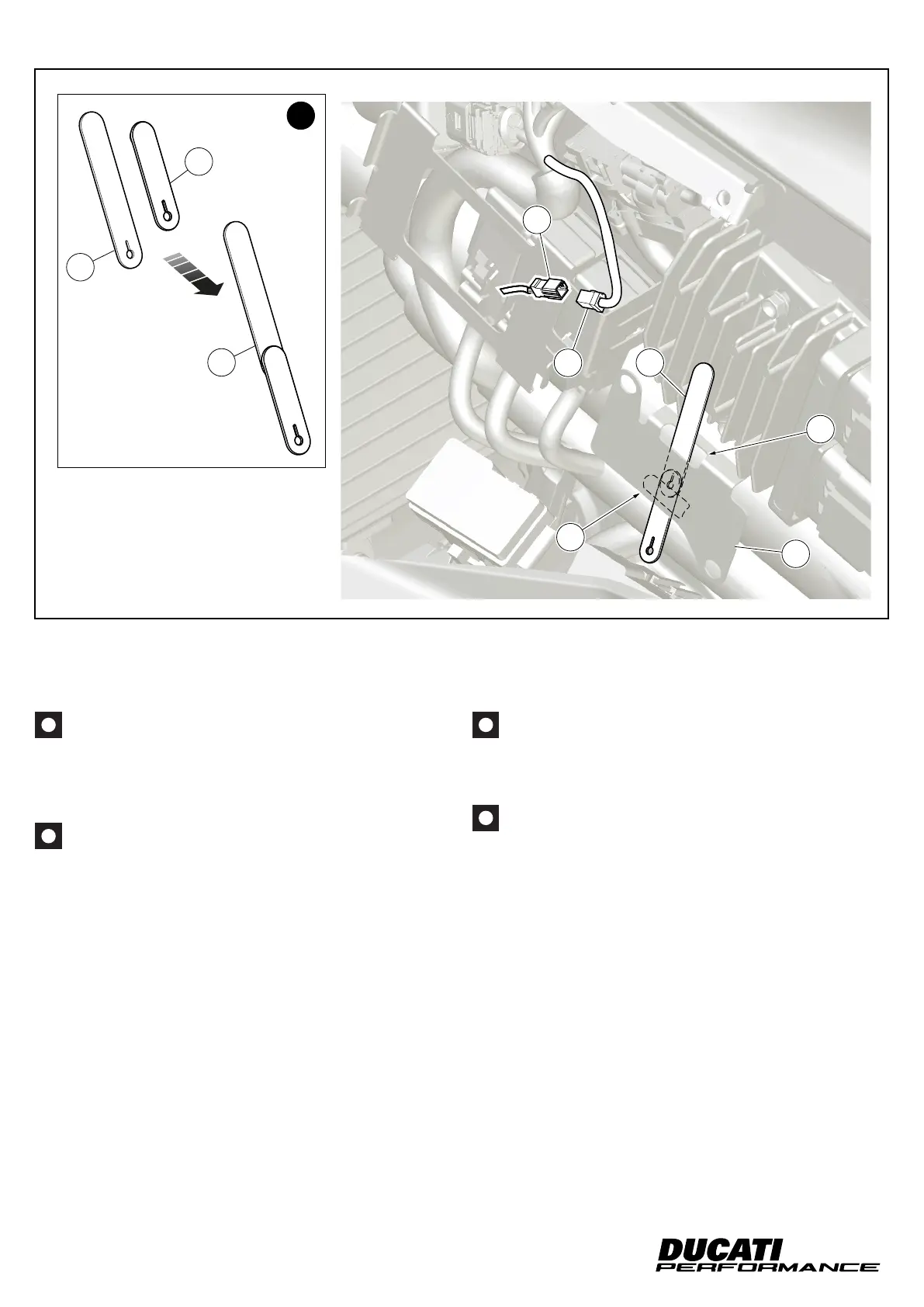 DUCATI
PERFORMANCE