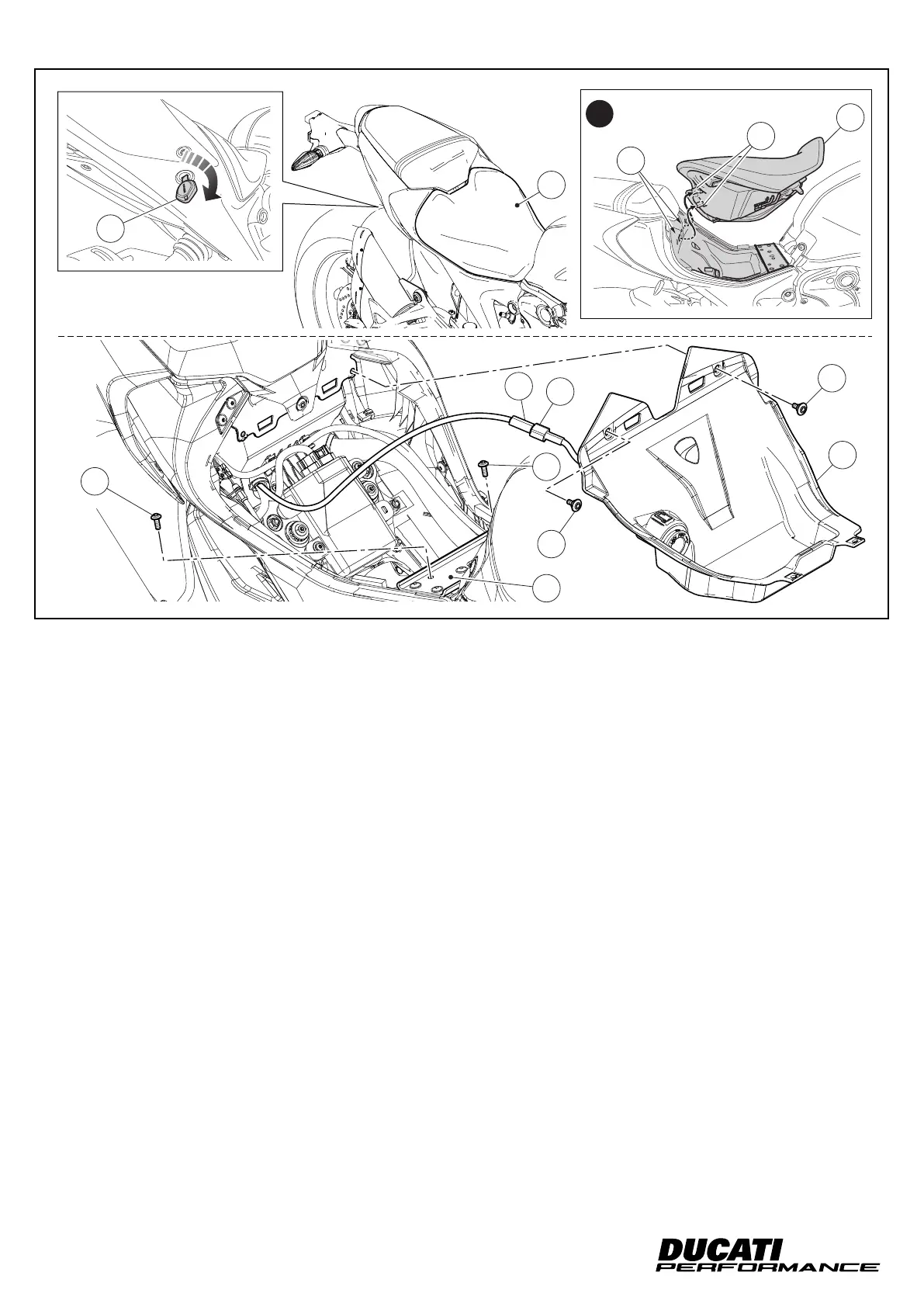 DUCATI
PERFORMANCE