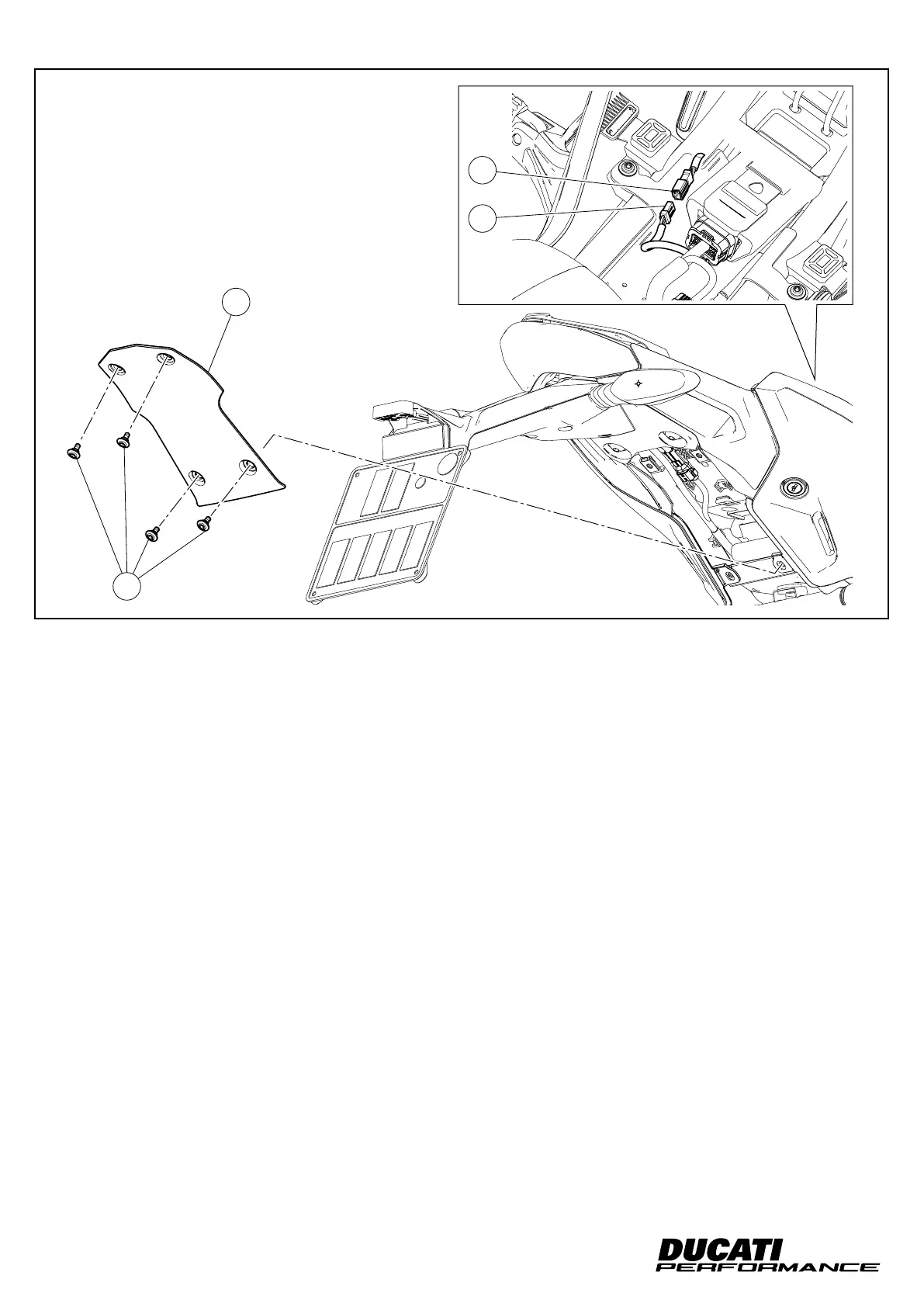 DUCATI
PERFORMANCE