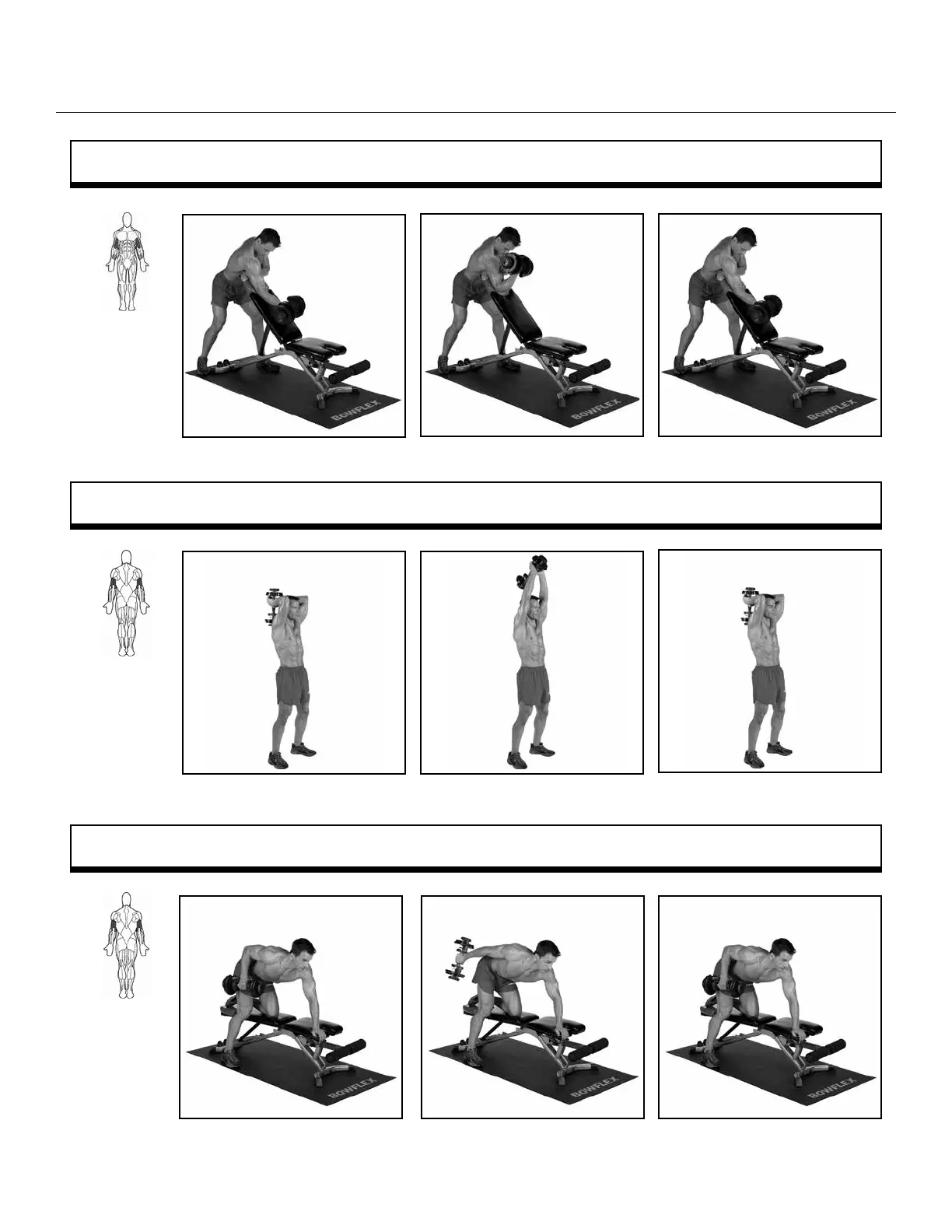 BOWFLEX

BOWFLEX

BOWFLEX

BOWFLEX

BOWFLEX

BOWFLEX