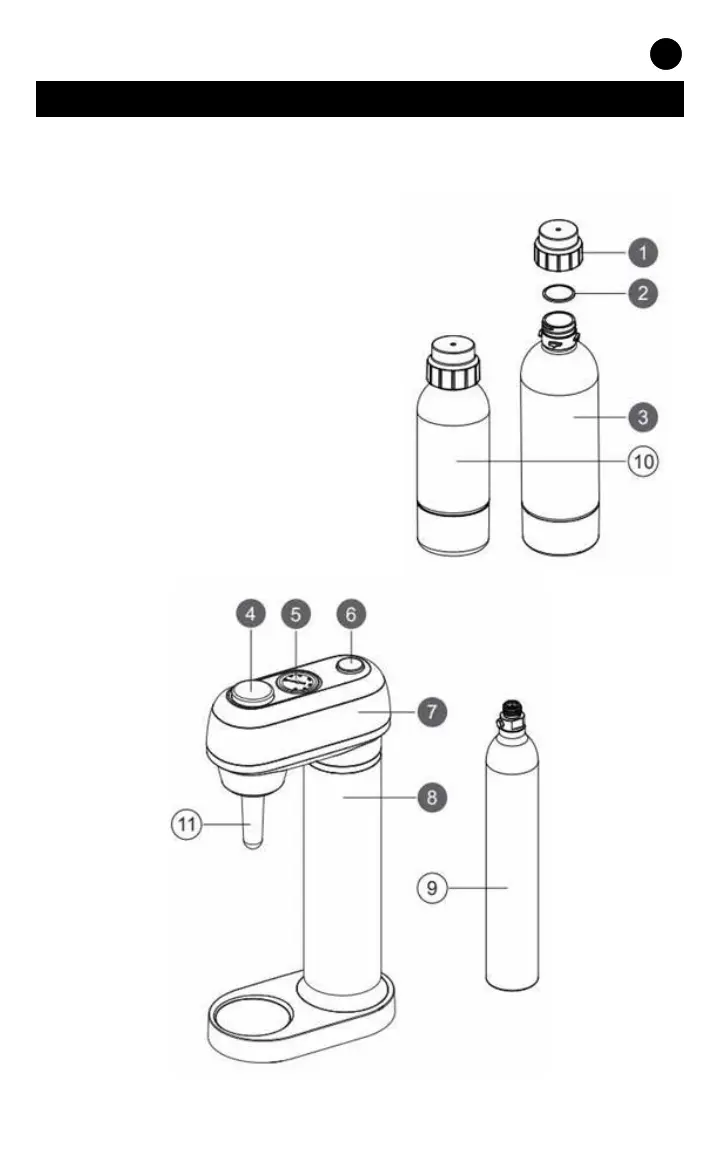 1
2
3
10
4
5
6
7
8
11
9