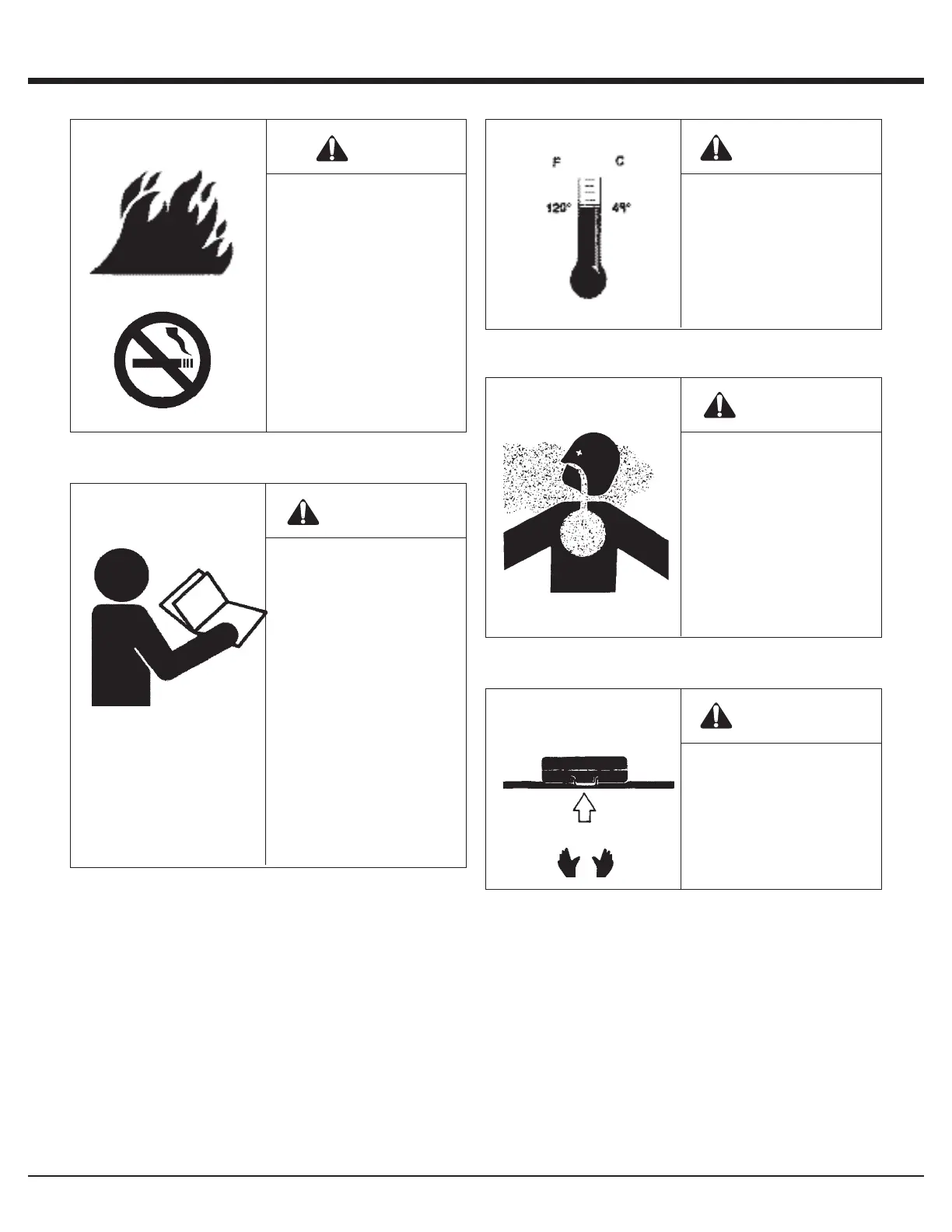 F C
120° 49°