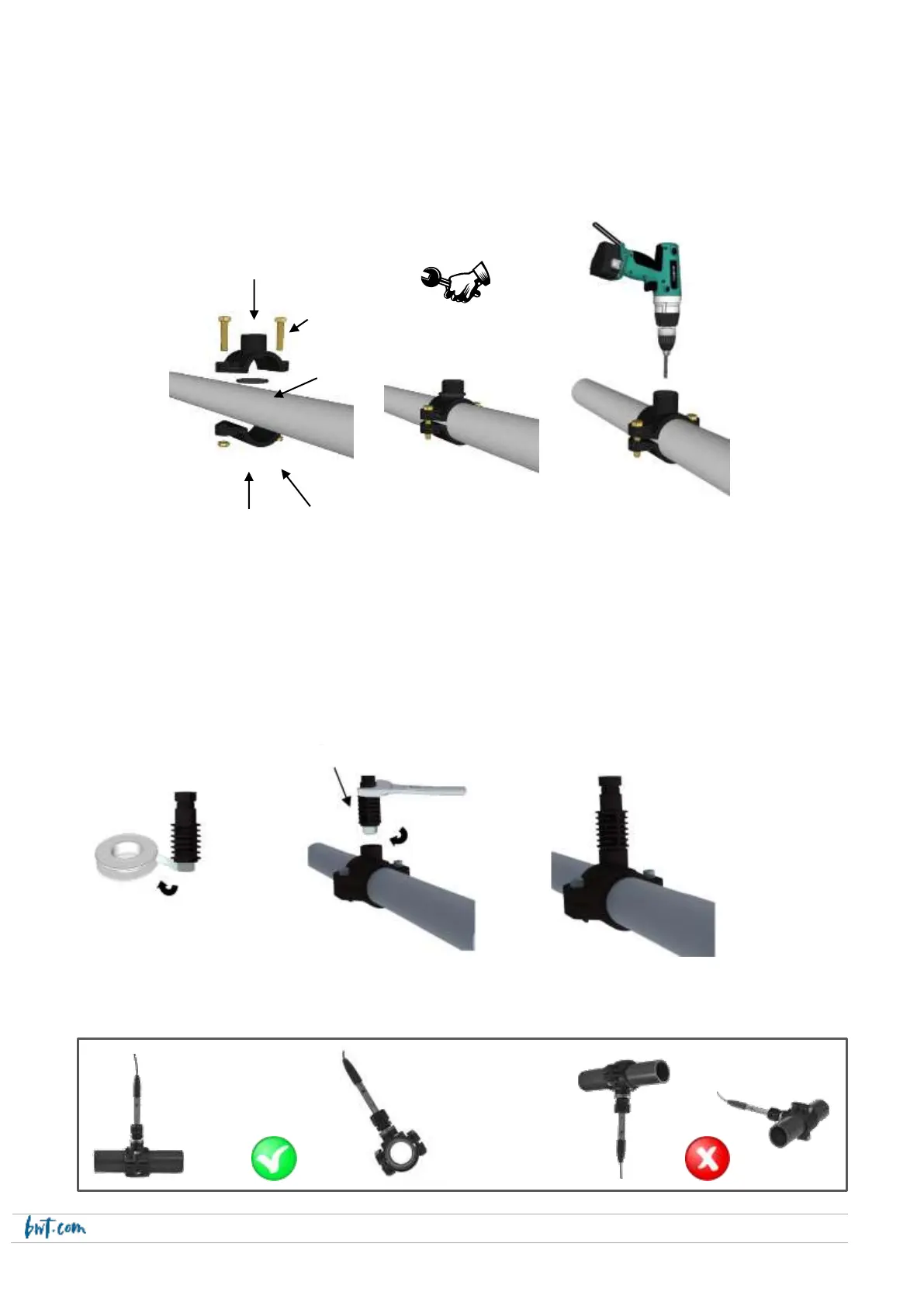 bwt.com