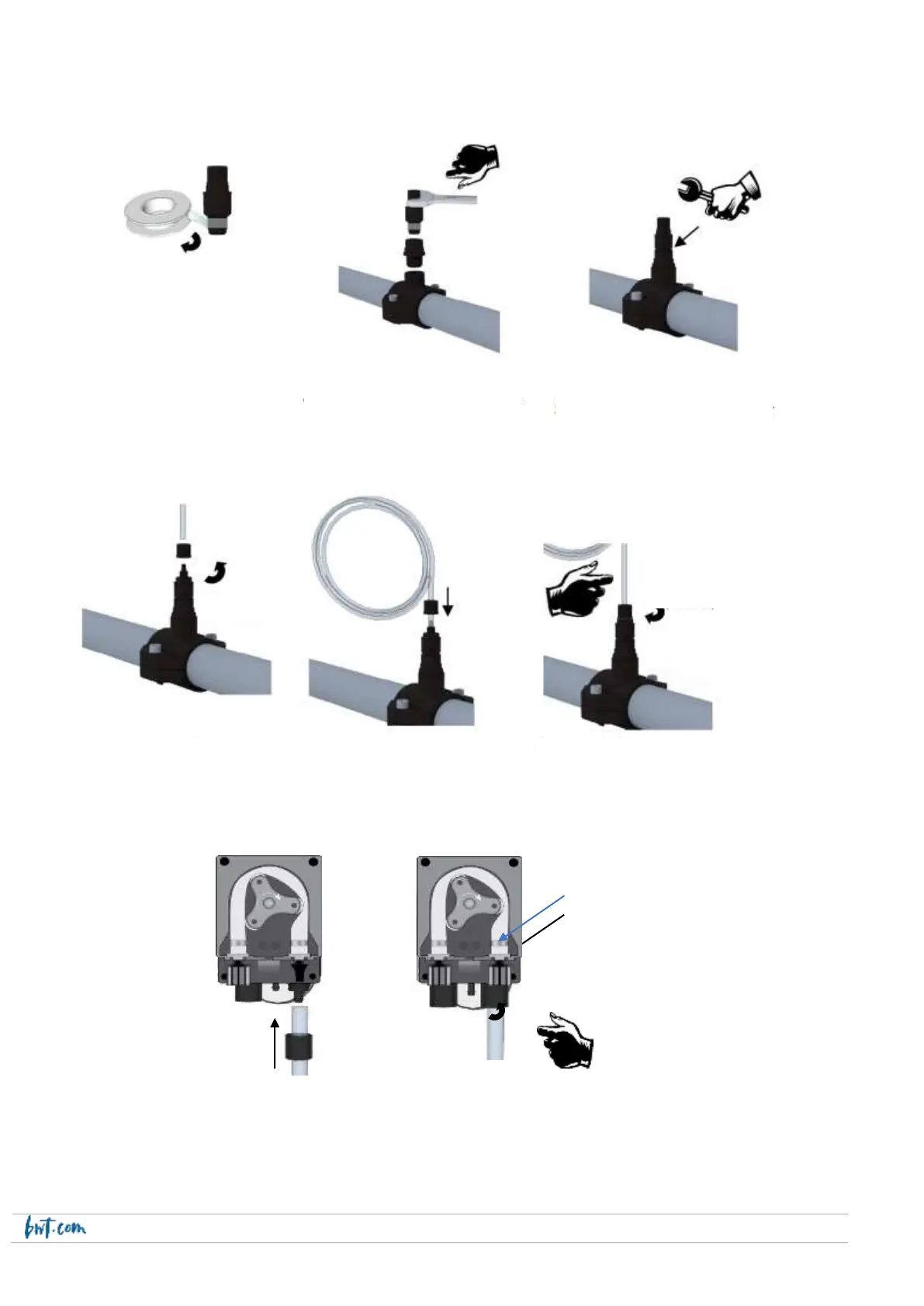 bwt.com