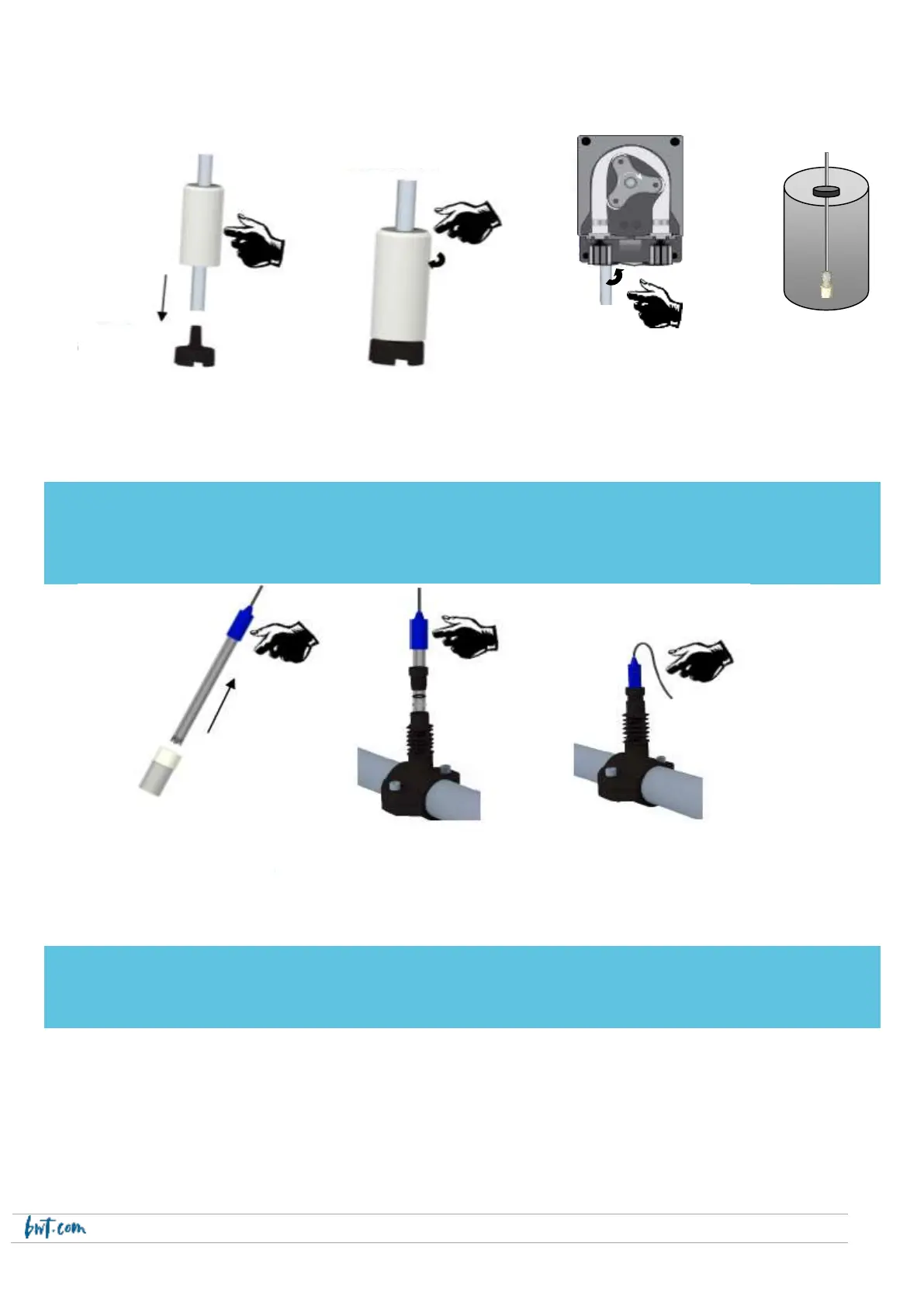 bwt.com