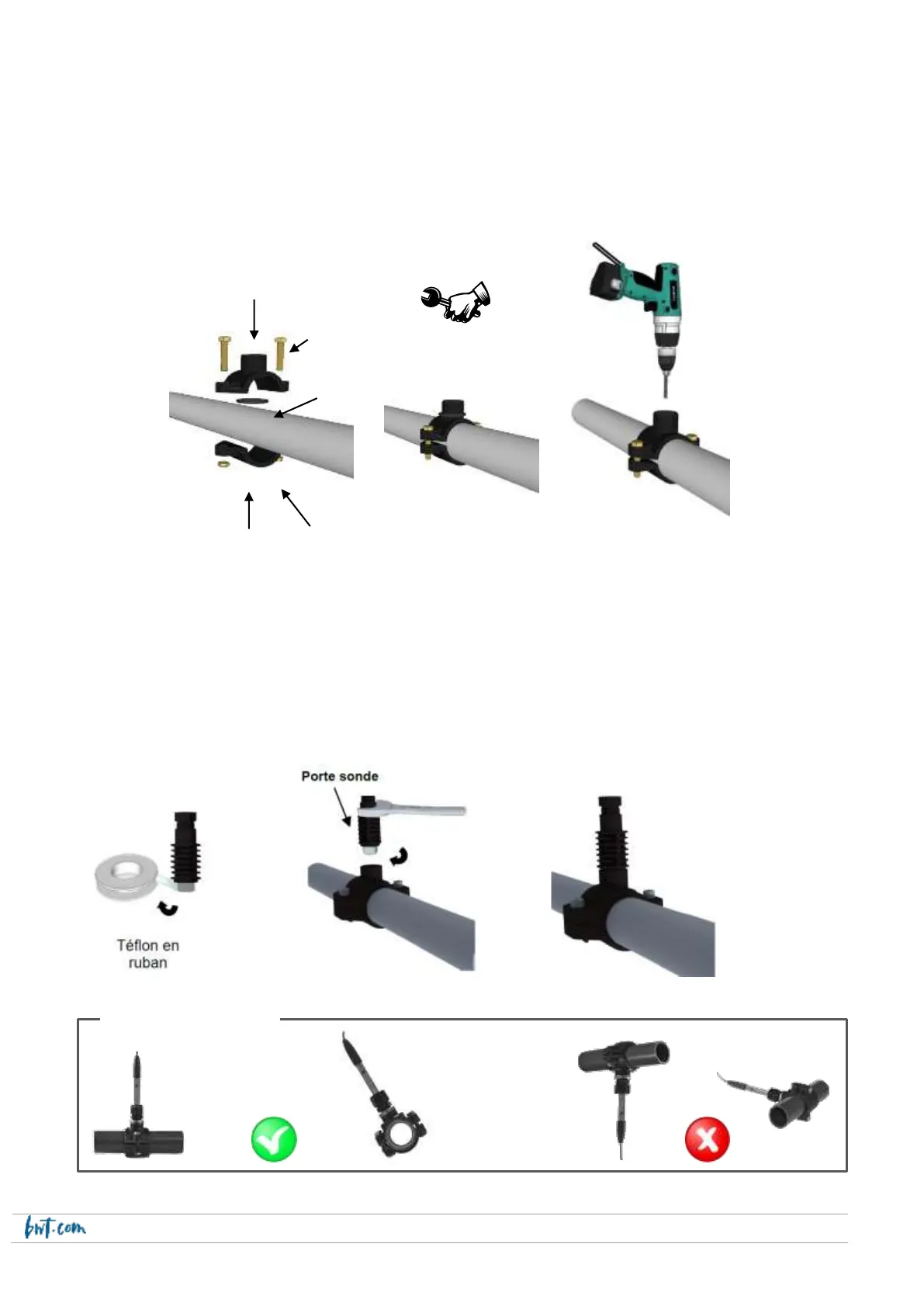 Porte sonde

Téflon en ruban

bwt.com