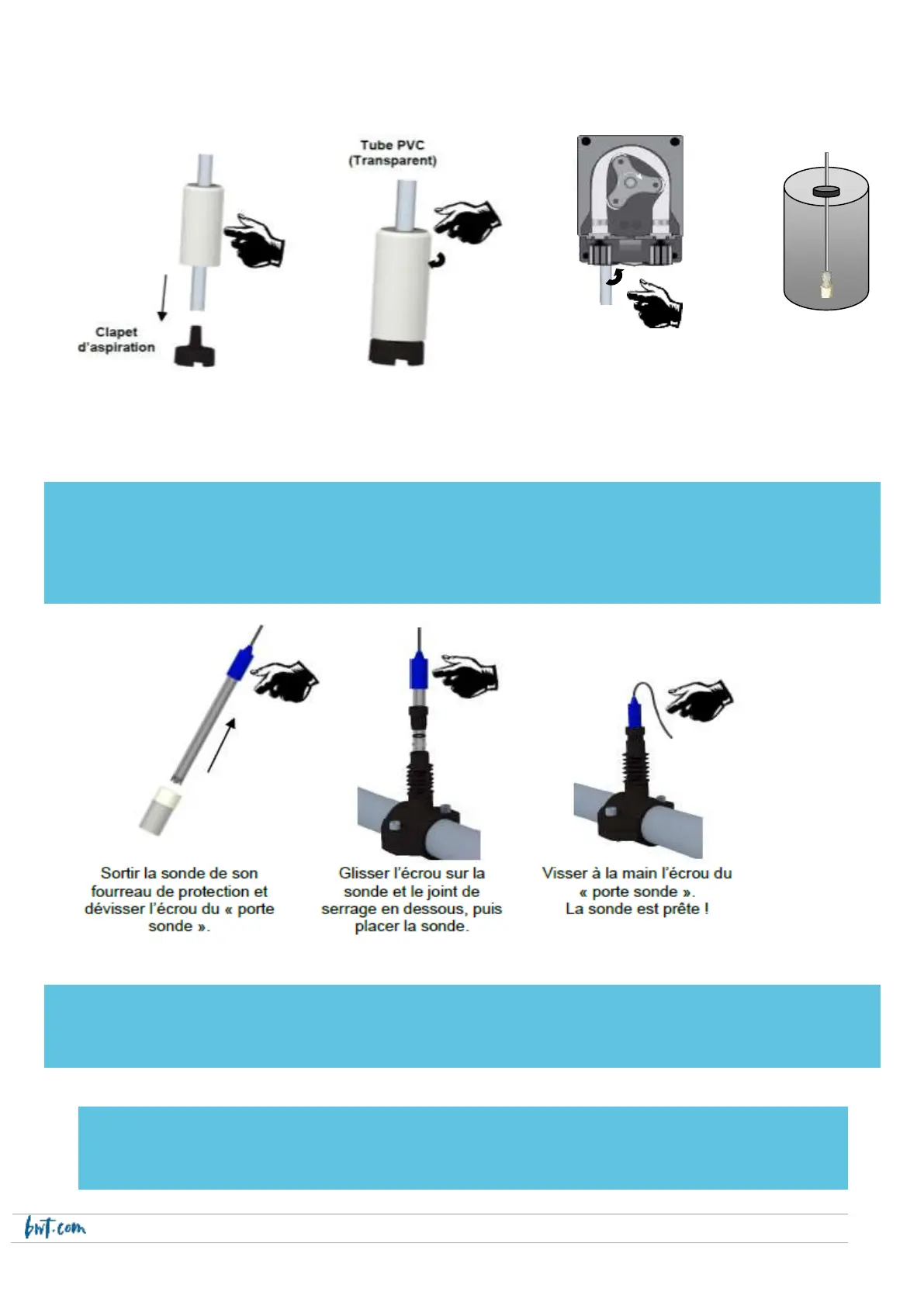 Tube PVC
(Transparent)

Clapet
d'aspiration

Sortir la sonde de son fourreau de protection et dévisser l'écrou du « porte sonde ».

Glisser l'écrou sur la sonde et le joint de serrage en dessous, puis placer la sonde.

Visser à la main l'écrou du « porte sonde ».
La sonde est prête !

bwt.com