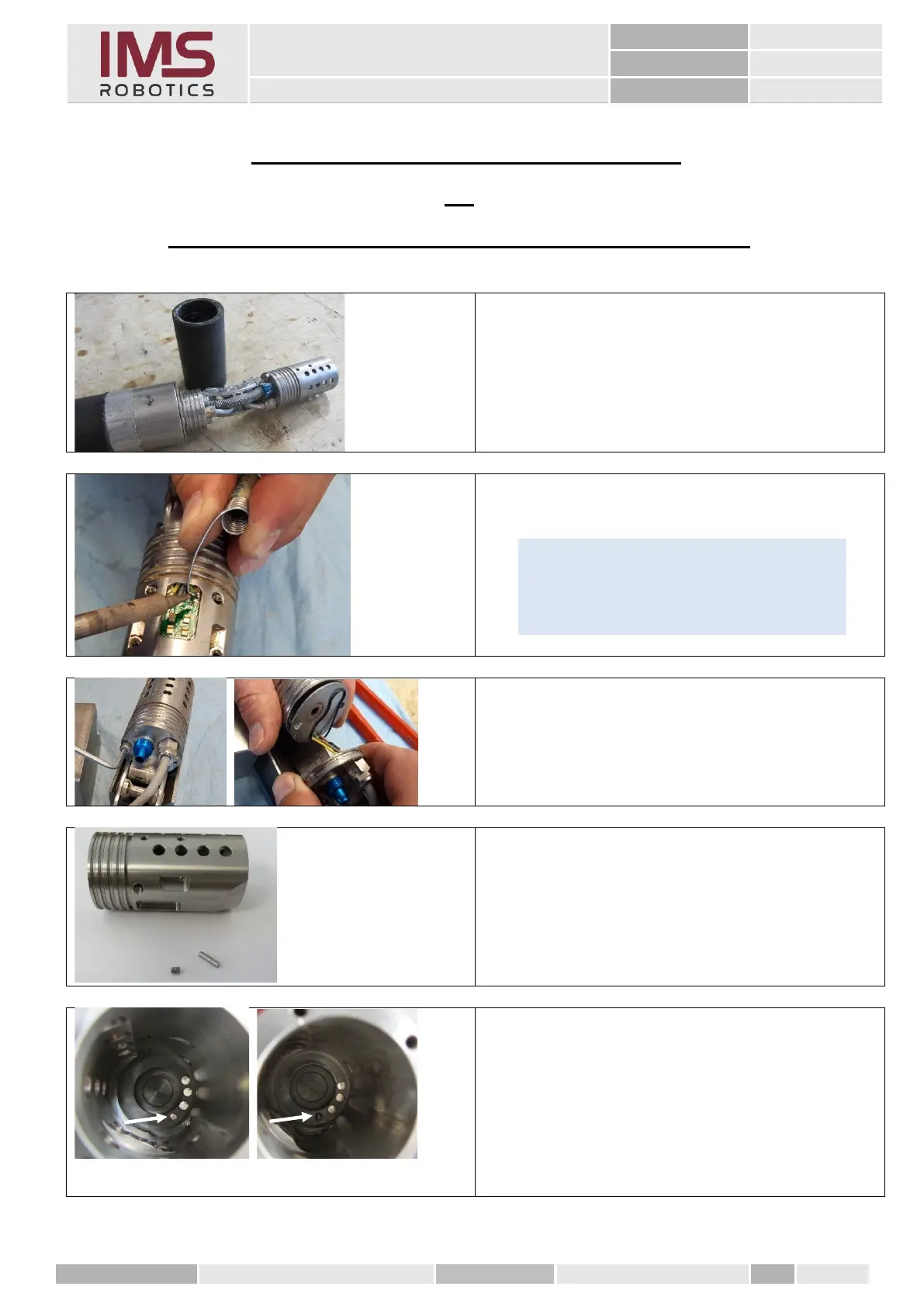 IMS
ROBOTICS