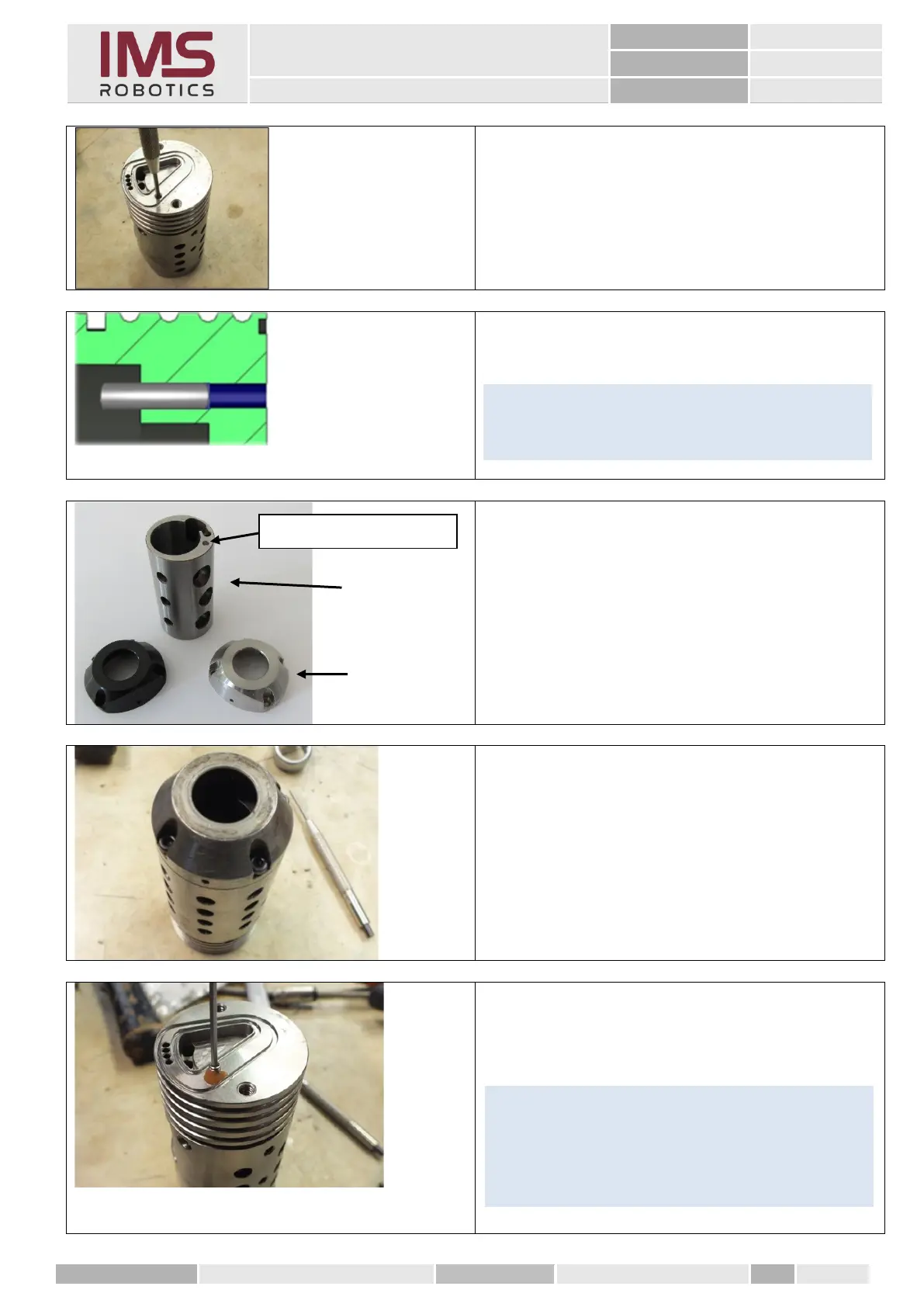 IMS
ROBOTICS