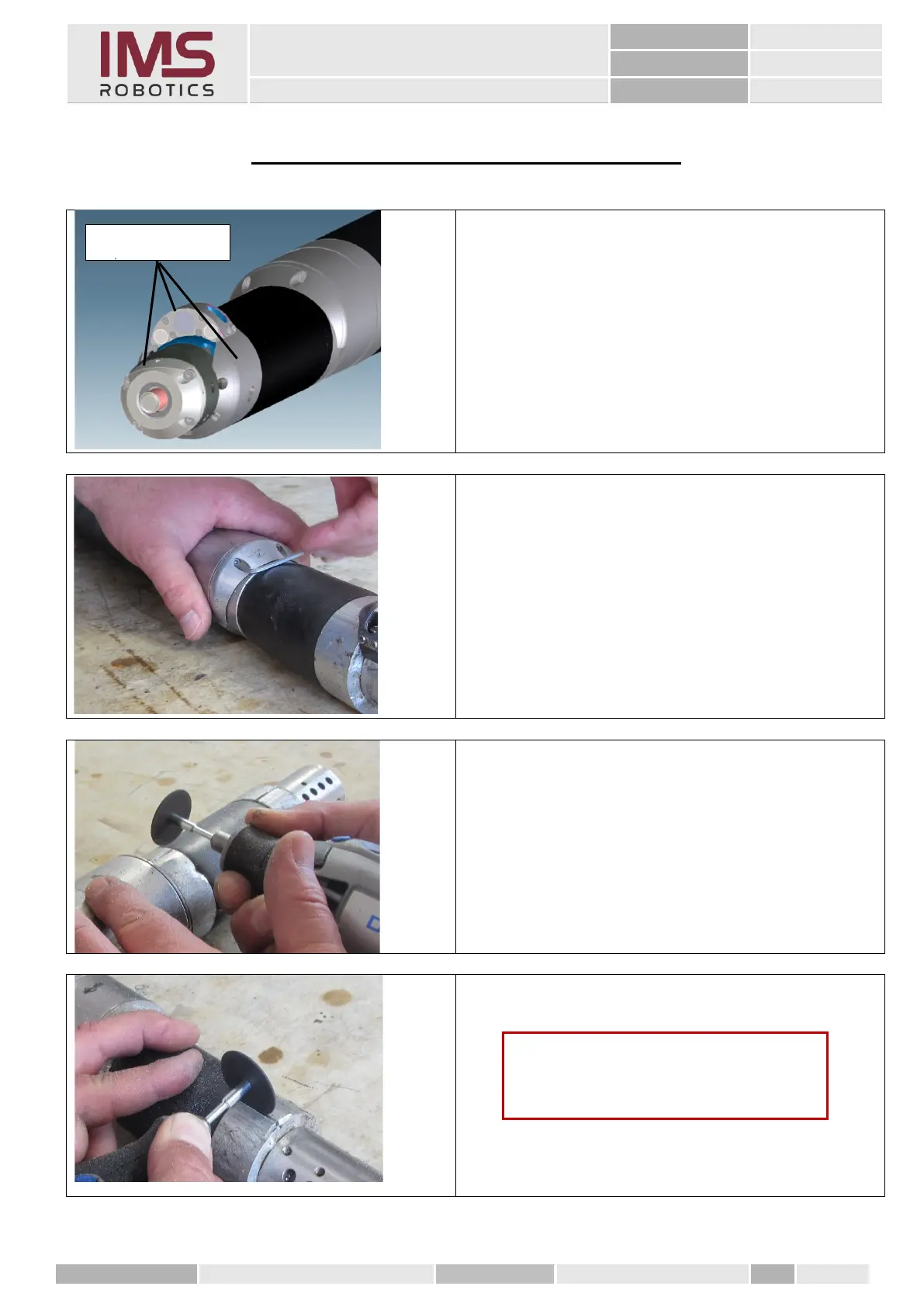 IMS
ROBOTICS