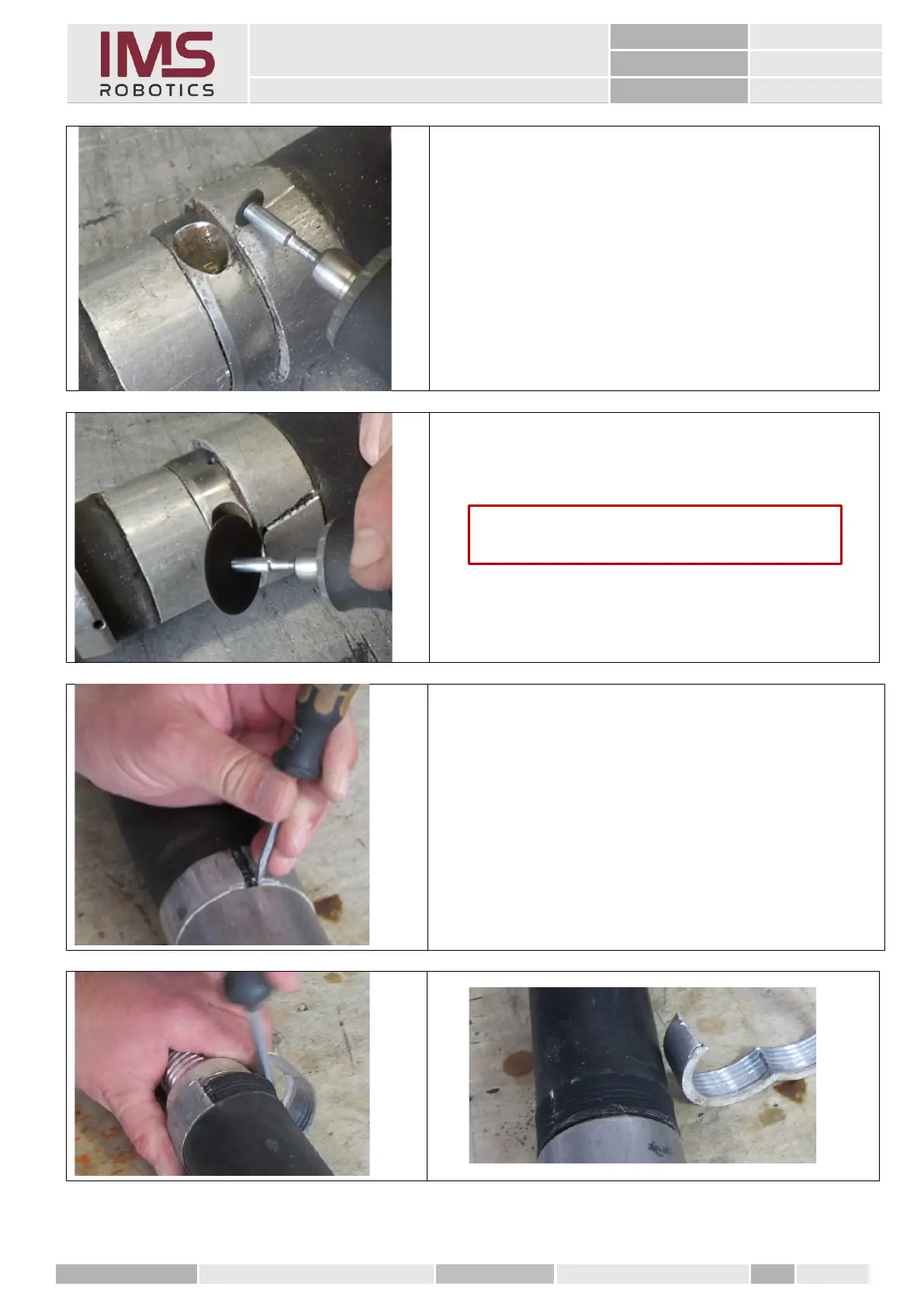 IMS
ROBOTICS