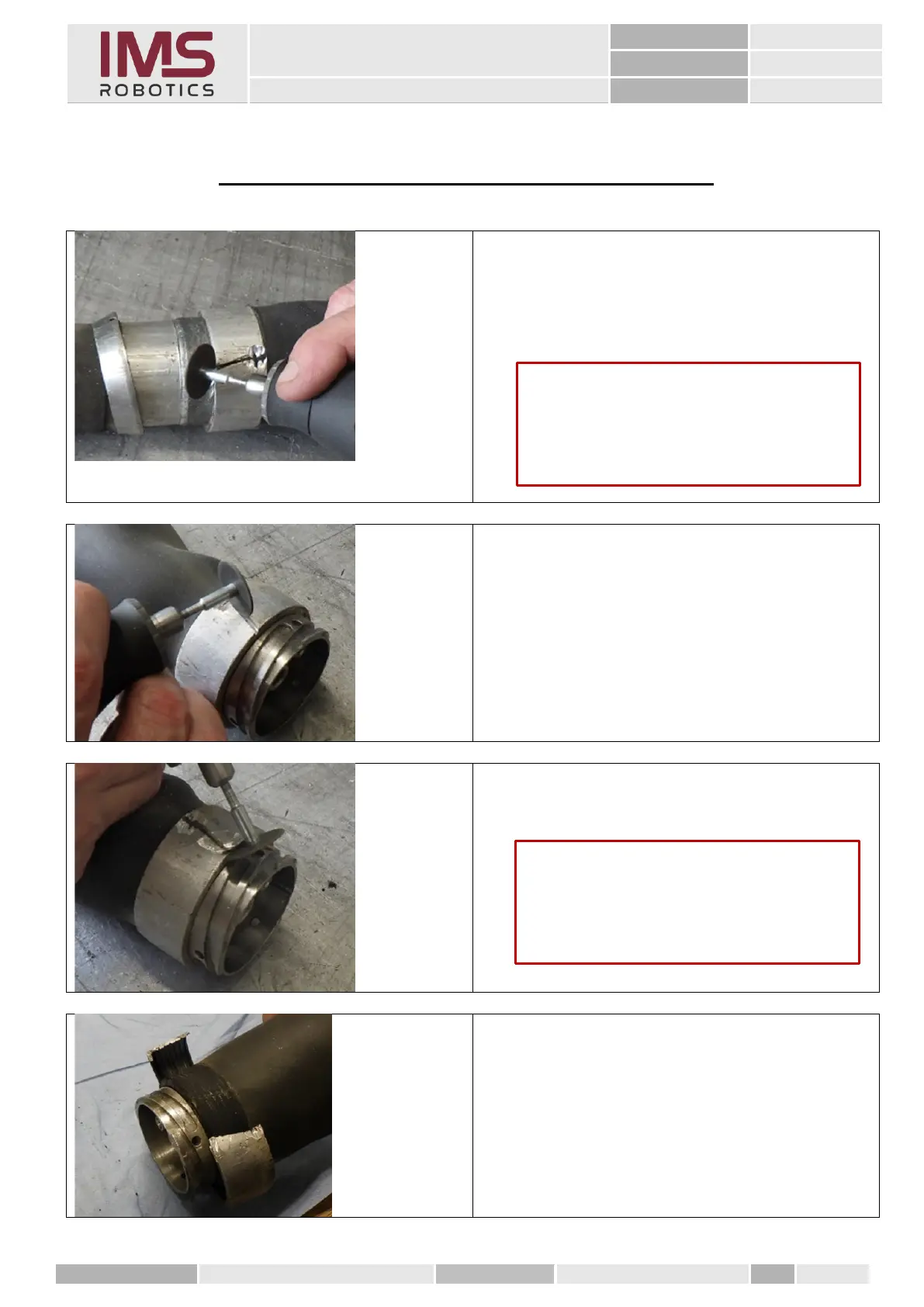 IMS
ROBOTICS